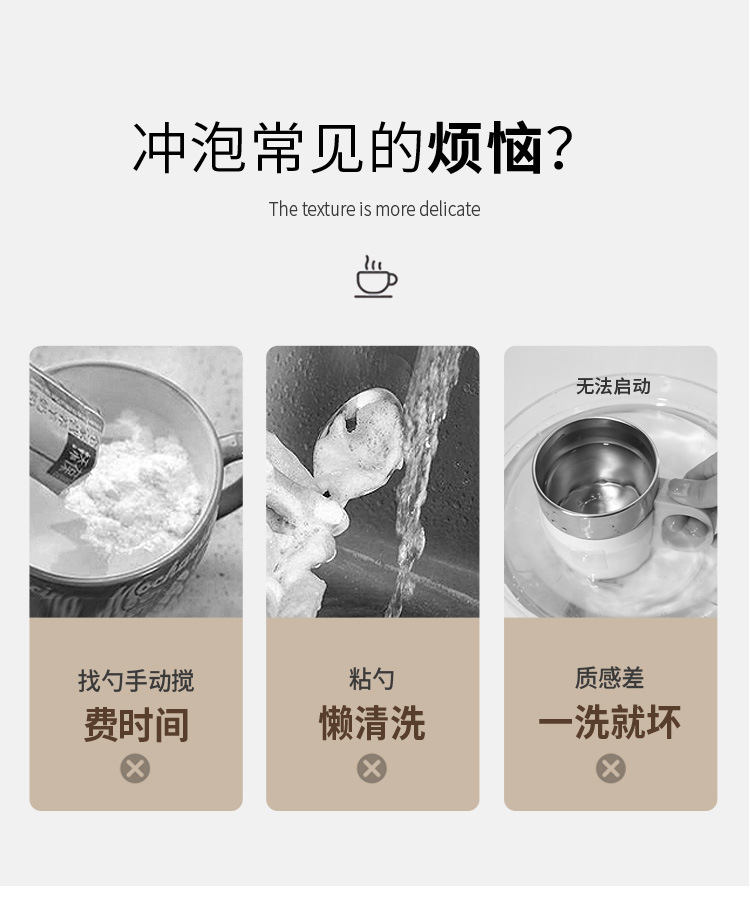 冲泡常见的烦恼?

The texture is more delicate

找勺手动搅
费时间

粘勺
懒清洗

无法启动

质感差
一洗就坏