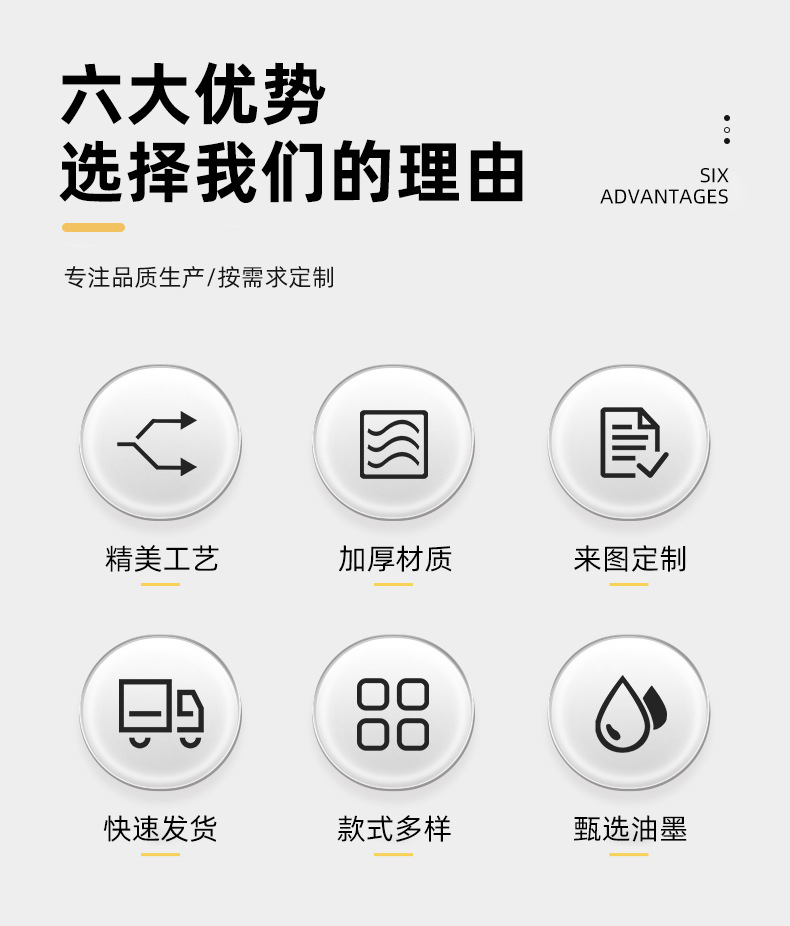 六大优势
选择我们的理由

SIX
ADVANTAGES

专注品质生产/按需求定制

精美工艺

加厚材质

来图定制

快速发货

款式多样

甄选油墨