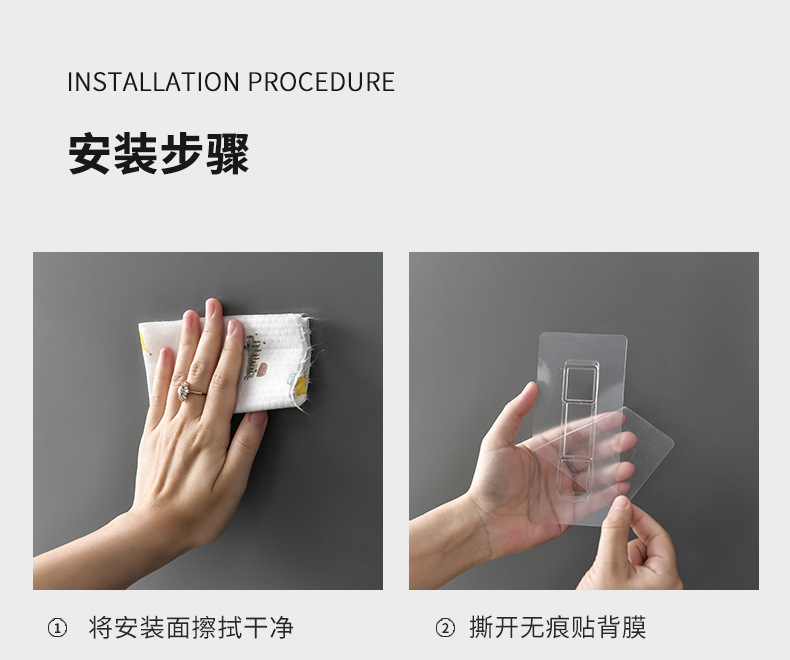 INSTALLATION PROCEDURE

安装步骤

① 将安装面擦拭干净

② 撕开无痕贴背膜