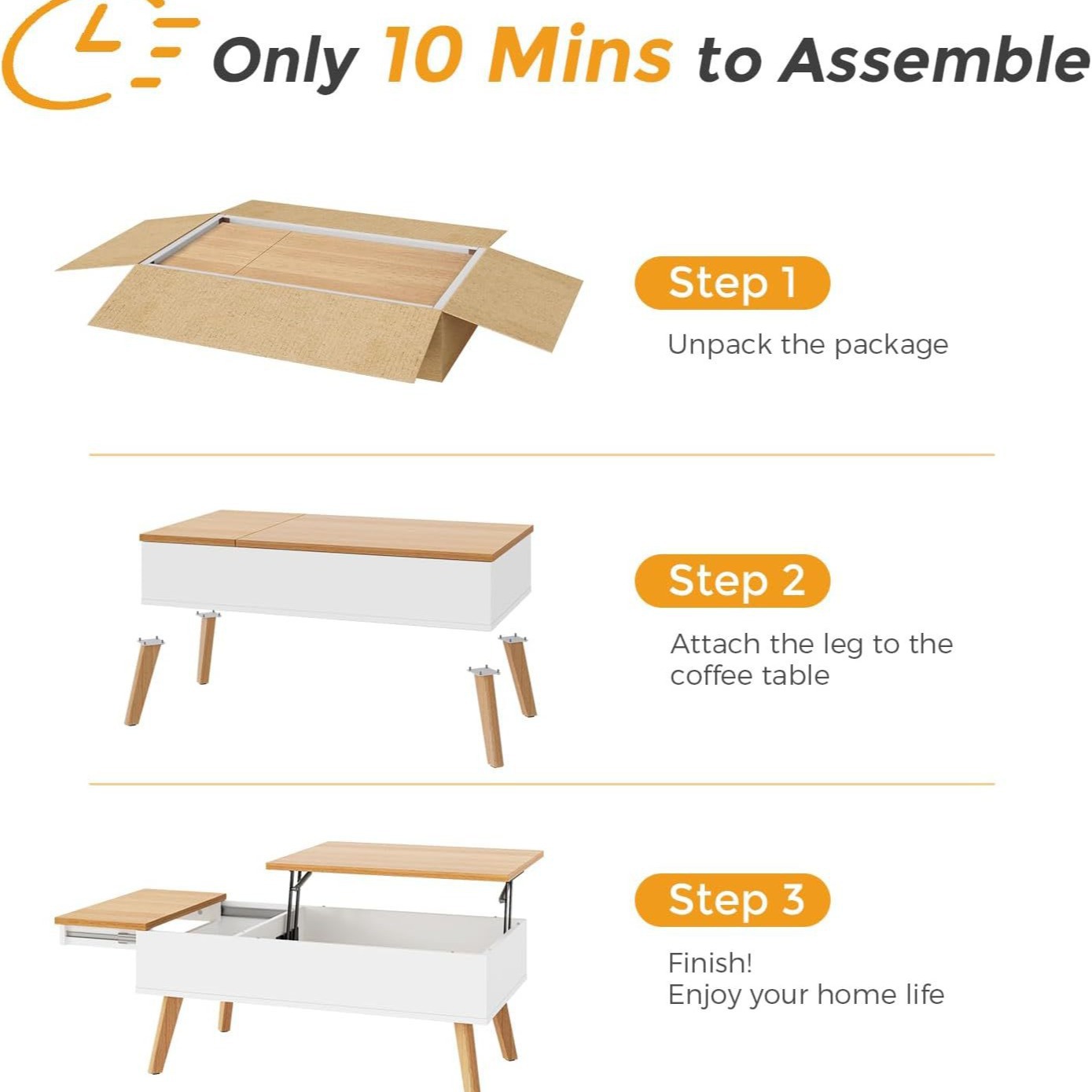 Only 10 Mins to Assemble

Step 1

Unpack the package

Step 2

Attach the leg to the coffee table

Step 3

Finish!
Enjoy your home life