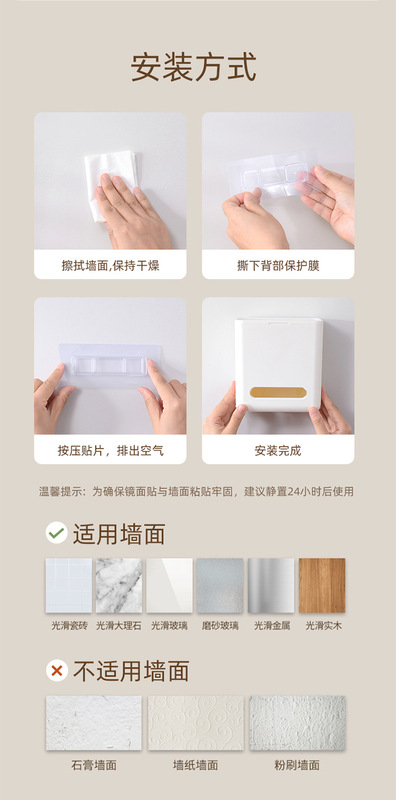 安装方式

擦拭墙面,保持干燥

撕下背部保护膜

按压贴片，排出空气

安装完成

温馨提示：为确保镜面贴与墙面粘贴牢固，建议静置24小时后使用

适用墙面

光滑瓷砖 光滑大理石 光滑玻璃 磨砂玻璃 光滑金属 光滑实木

不适用墙面

石膏墙面 墙纸墙面 粉刷墙面