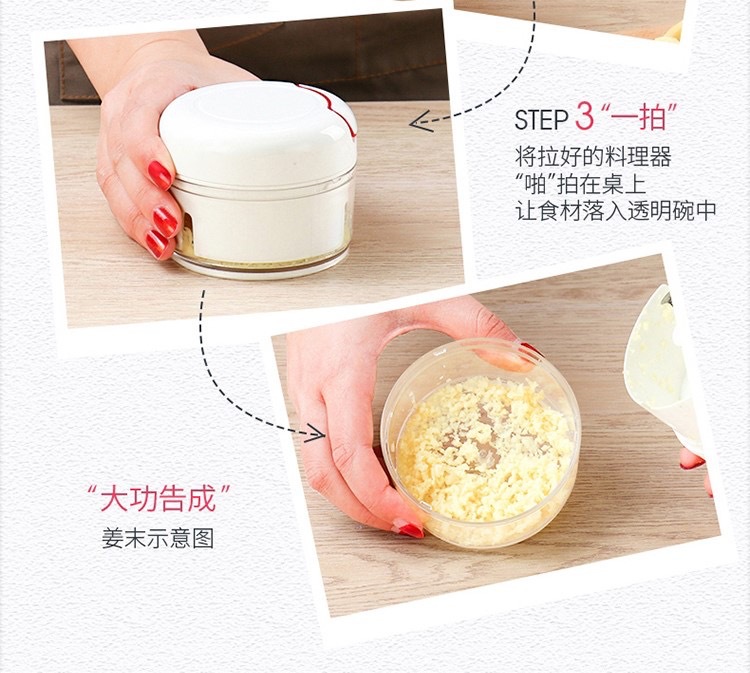 STEP 3 “一拍”
将拉好的料理器
“啪”拍在桌上
让食材落入透明碗中

“大功告成”
姜末示意图