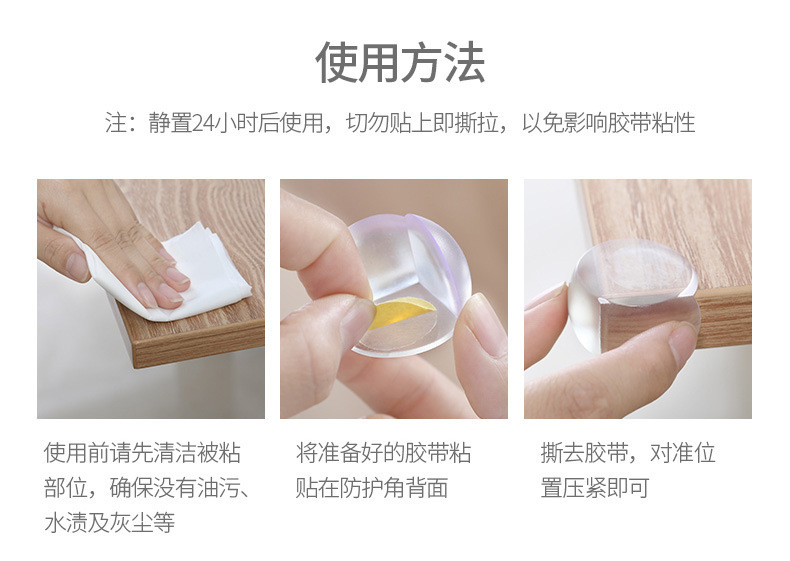 使用方法

注：静置24小时后使用，切勿贴上即撕拉，以免影响胶带粘性

使用前请先清洁被粘部位，确保没有油污、水渍及灰尘等

将准备好的胶带粘贴在防护角背面

撕去胶带，对准位置压紧即可