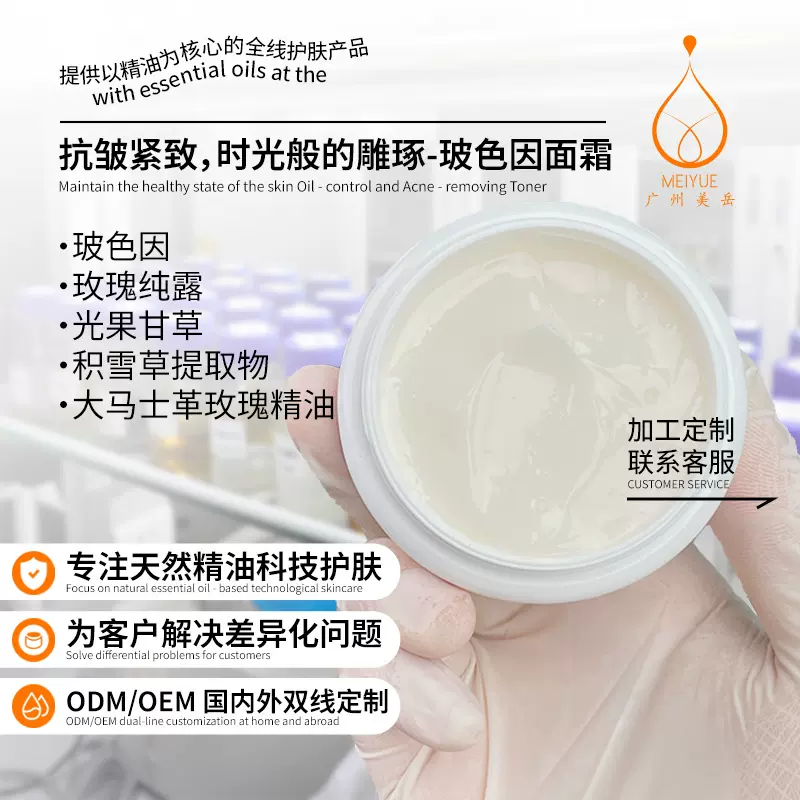 提供以精油为核心的全线护肤产品
with essential oils at the

MEIYUE
广州美岳

抗皱紧致，时光般的雕琢-玻色因面霜
Maintain the healthy state of the skin Oil - control and Acne - removing Toner

·玻色因
·玫瑰纯露
·光果甘草
·积雪草提取物
·大马士革玫瑰精油

加工定制
联系客服
CUSTOMER SERVICE

专注天然精油科技护肤
Focus on natural essential oil - based technological skincare

为客户解决差异化问题
Solve differential problems for customers

ODM/OEM 国内外双线定制
ODM/OEM dual-line customization at home and abroad