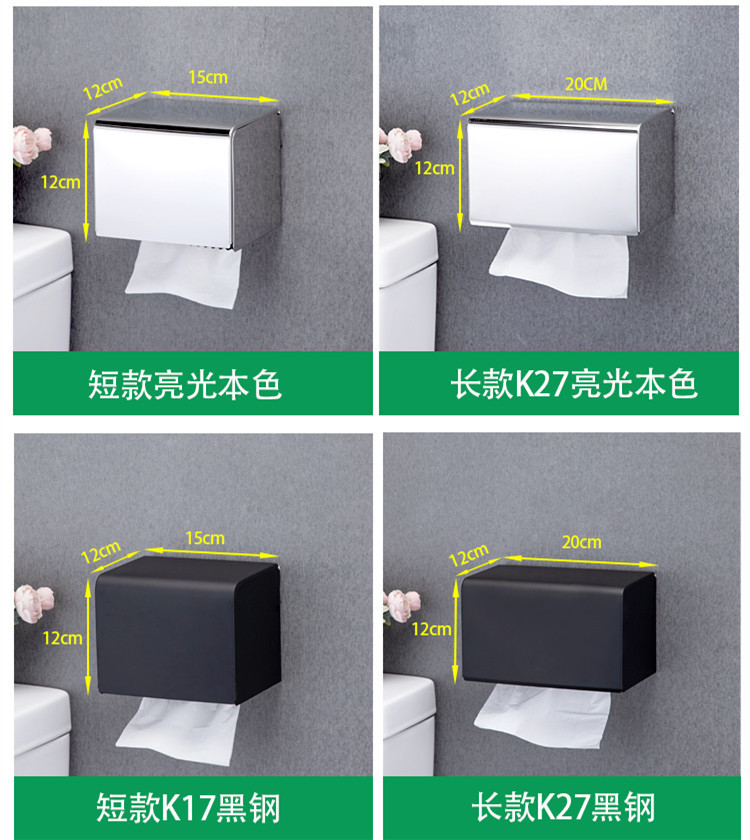 12cm
15cm
12cm
短款亮光本色

12cm
20CM
12cm
长款K27亮光本色

12cm
15cm
12cm
短款K17黑钢

12cm
20cm
12cm
长款K27黑钢