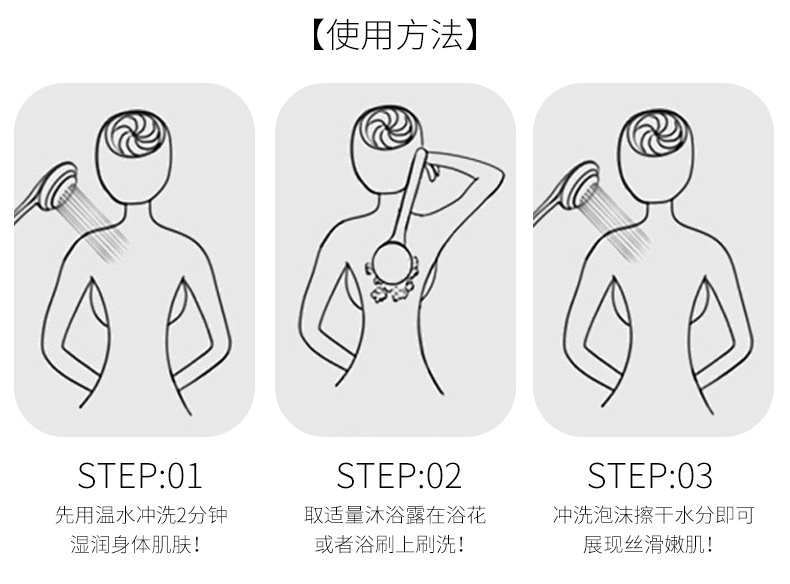 【使用方法】

STEP:01
先用温水冲洗2分钟
湿润身体肌肤！

STEP:02
取适量沐浴露在浴花
或者浴刷上刷洗！

STEP:03
冲洗泡沫擦干水分即可
展现丝滑嫩肌！