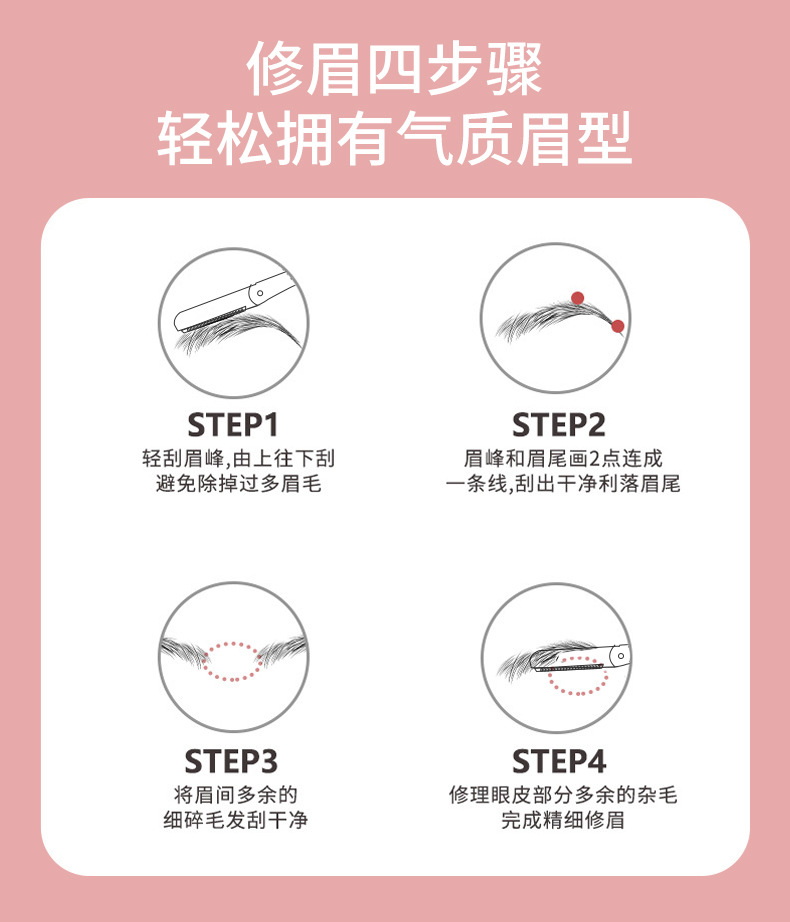 修眉四步骤
轻松拥有气质眉型

STEP1
轻刮眉峰,由上往下刮
避免除掉过多眉毛

STEP2
眉峰和眉尾画2点连成
一条线,刮出干净利落眉尾

STEP3
将眉间多余的
细碎毛发刮干净

STEP4
修理眼皮部分多余的杂毛
完成精细修眉