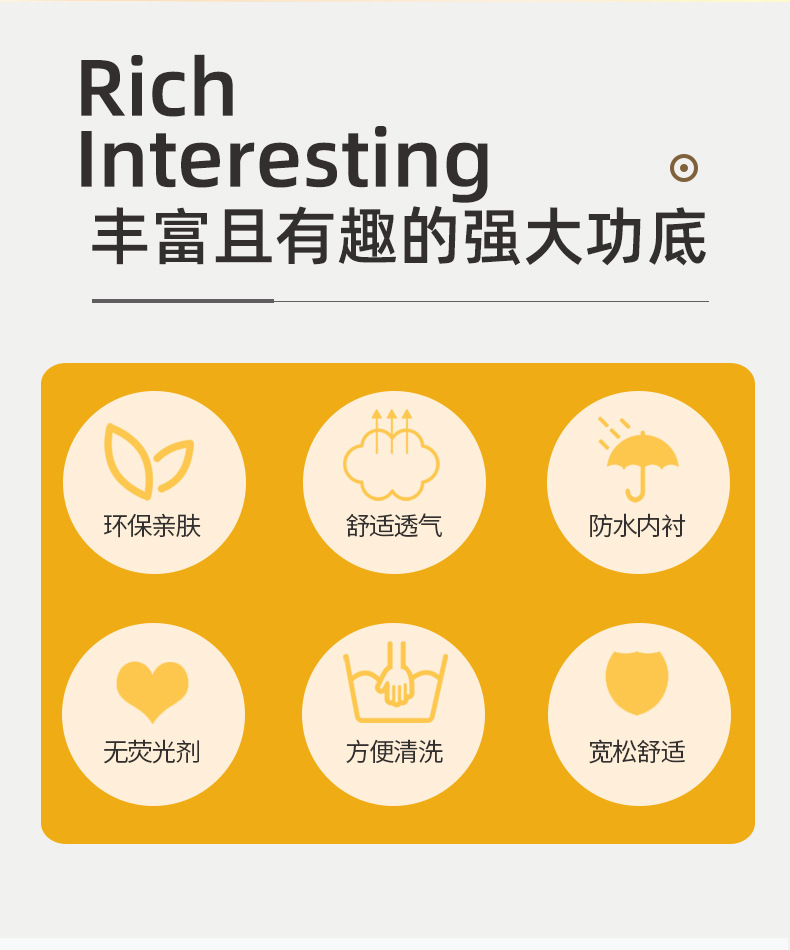 Rich
Interesting
丰富且有趣的强大功底

环保亲肤

舒适透气

防水内衬

无荧光剂

方便清洗

宽松舒适