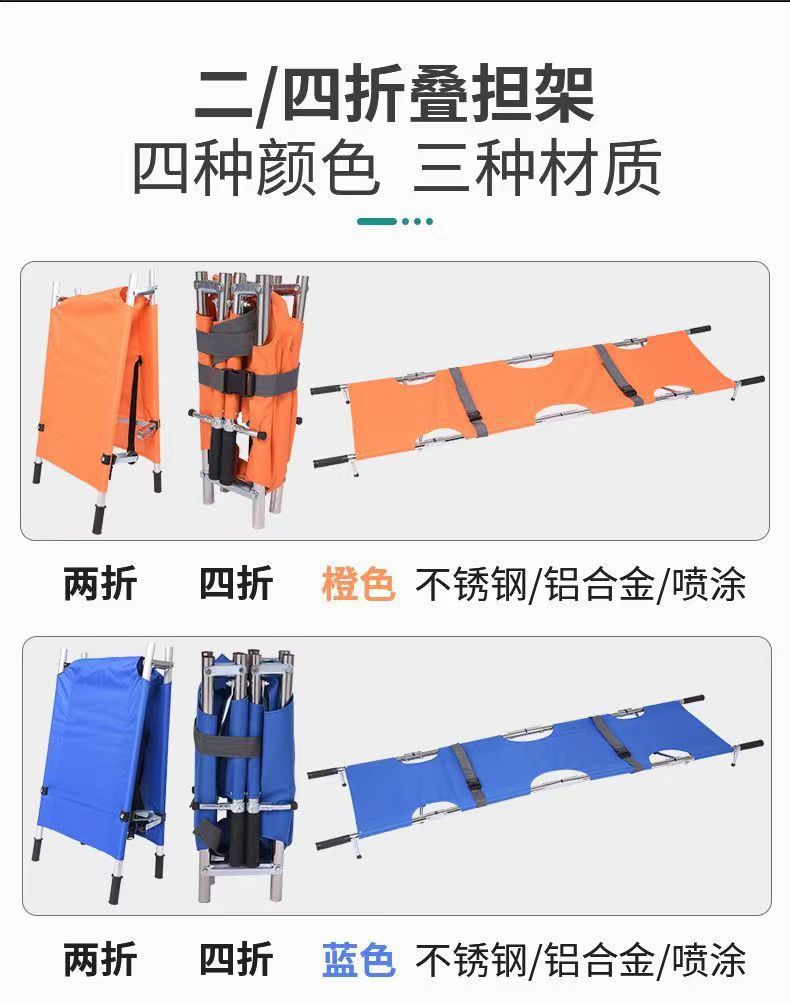 二/四折叠担架
四种颜色 三种材质

两折 四折 橙色 不锈钢/铝合金/喷涂

两折 四折 蓝色 不锈钢/铝合金/喷涂