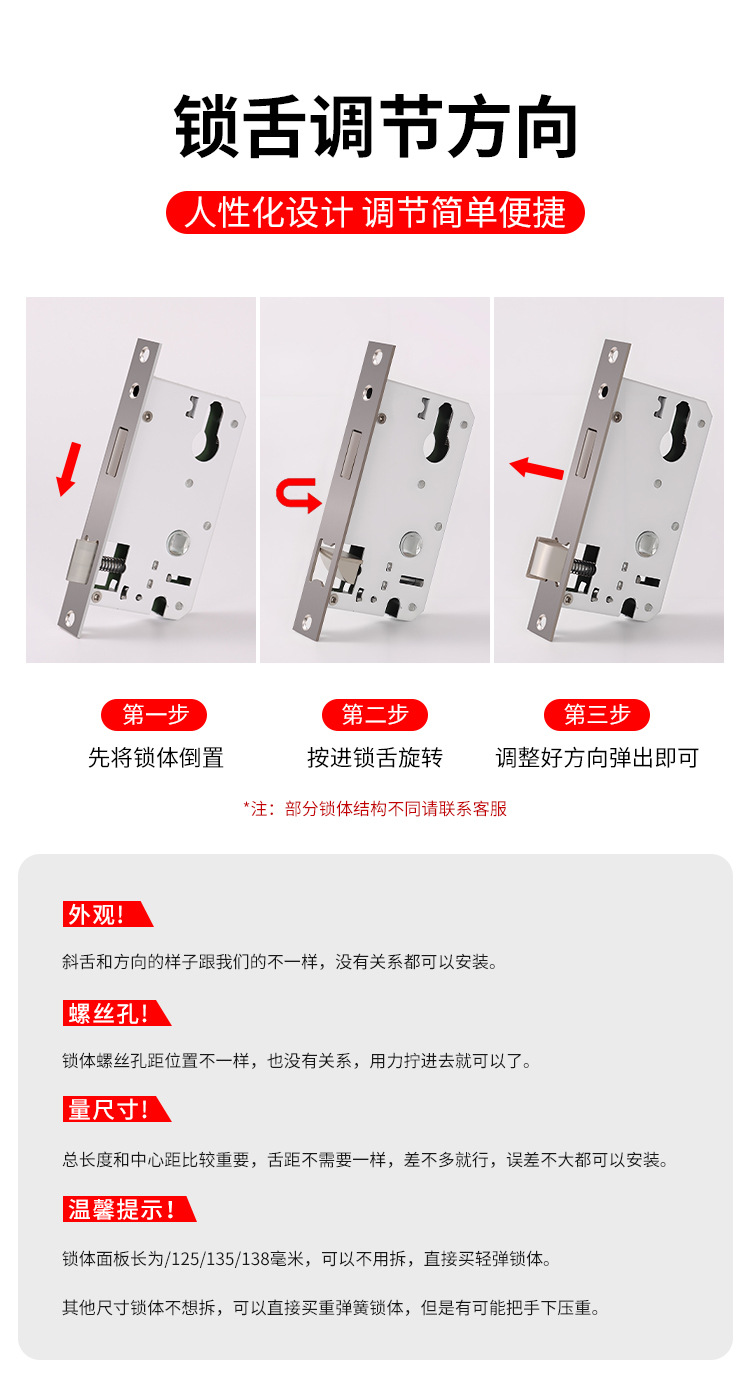 锁舌调节方向

人性化设计 调节简单便捷

第一步
先将锁体倒置

第二步
按进锁舌旋转

第三步
调整好方向弹出即可

*注：部分锁体结构不同请联系客服

外观！

斜舌和方向的样子跟我们的不一样，没有关系都可以安装。

螺丝孔！

锁体螺丝孔距位置不一样，也没有关系，用力拧进去就可以了。

量尺寸！

总长度和中心距比较重要，舌距不需要一样，差不多就行，误差不大都可以安装。

温馨提示！

锁体面板长为/125/135/138毫米，可以不用拆，直接买轻弹锁体。

其他尺寸锁体不想拆，可以直接买重弹簧锁体，但是有可能把手下压重。