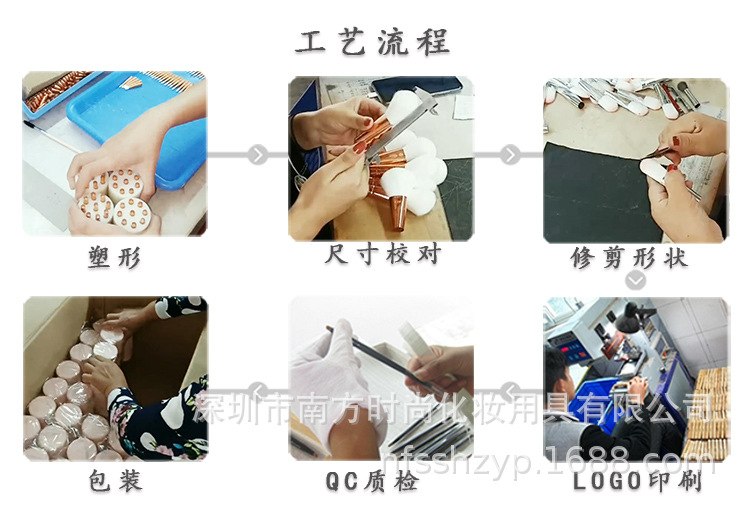 工艺流程

塑形

尺寸校对

修剪形状

包装

QC质检

LOGO印刷

深圳市南方时尚化妆用具有限公司
nfsshzyp.1688.com