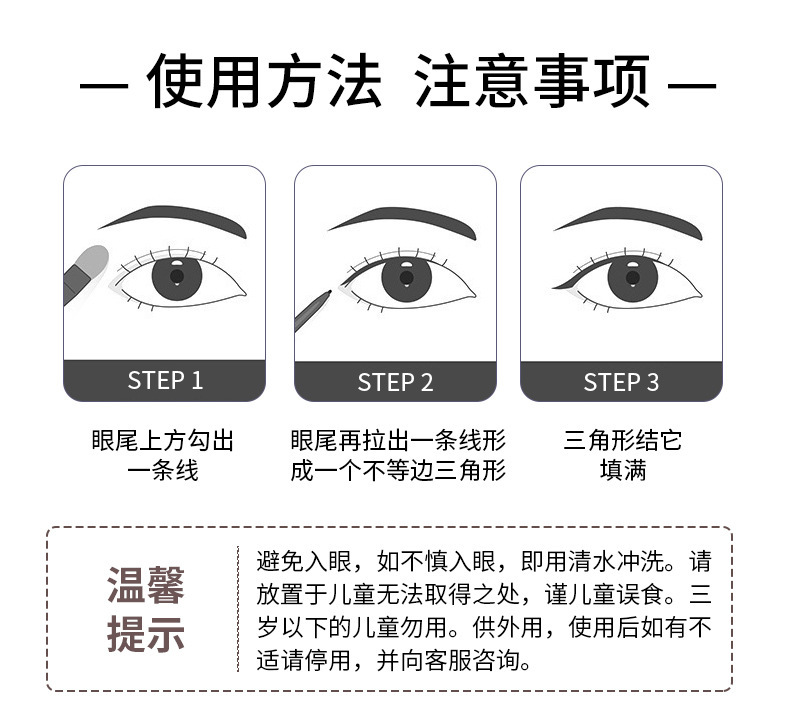 — 使用方法 注意事项 —

STEP 1

眼尾上方勾出一条线

STEP 2

眼尾再拉出一条线形成一个不等边三角形

STEP 3

三角形结它填满

温馨提示

避免入眼，如不慎入眼，即用清水冲洗。请放置于儿童无法取得之处，谨儿童误食。三岁以下的儿童勿用。供外用，使用后如有不适请停用，并向客服咨询。