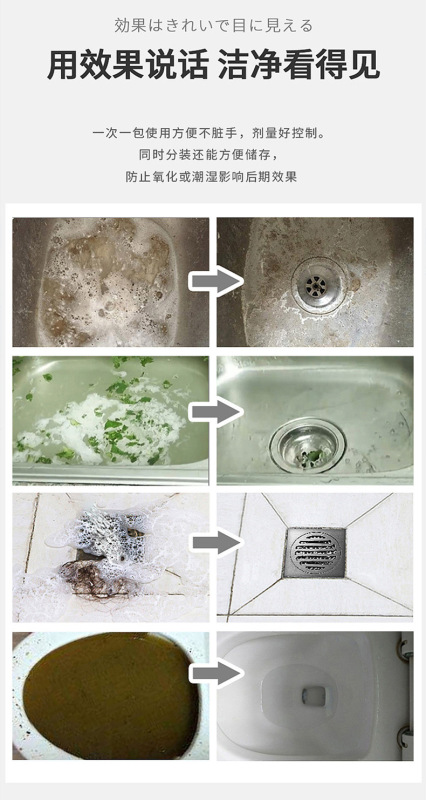 効果はきれいで目に見える

用效果说话 洁净看得见

一次一包使用方便不脏手，剂量好控制。
同时分装还能方便储存，
防止氧化或潮湿影响后期效果