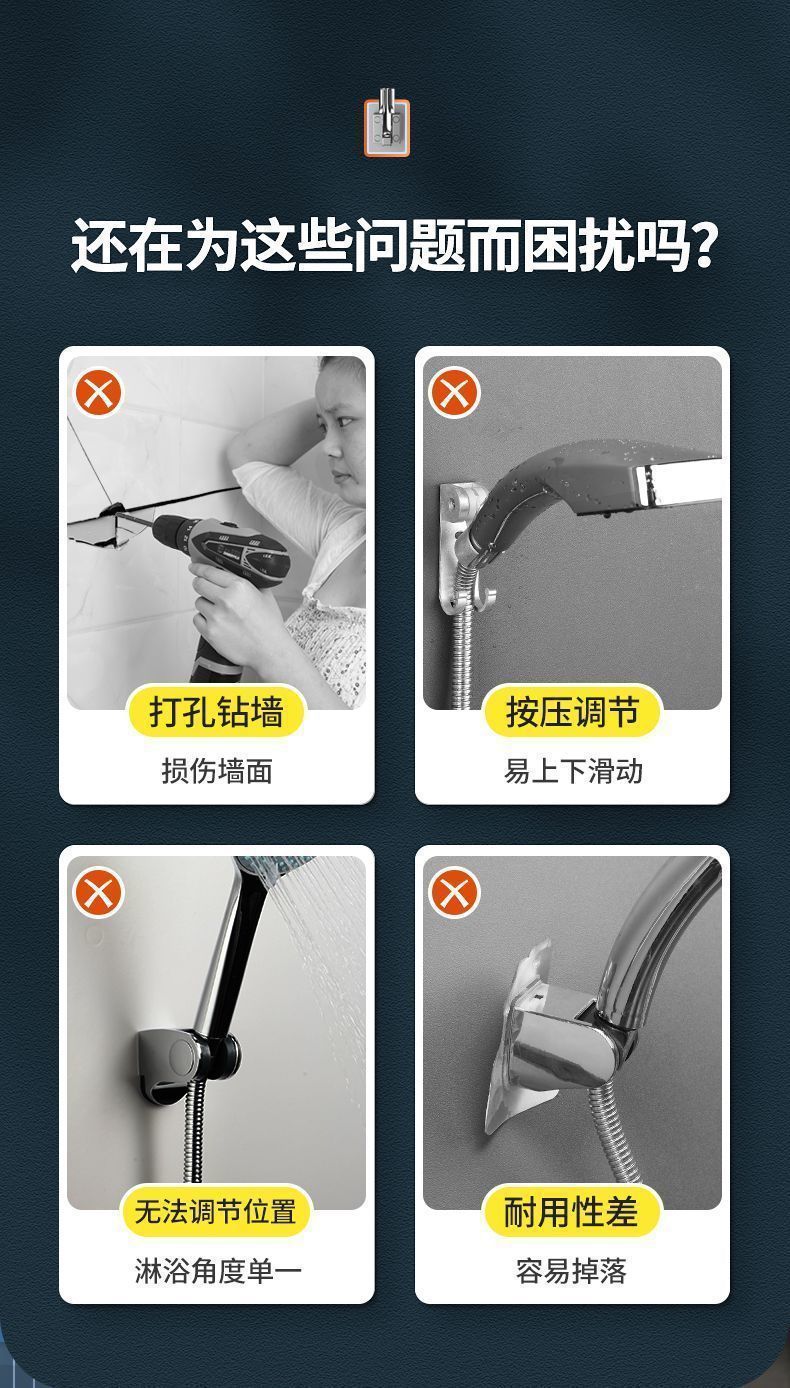 还在为这些问题而困扰吗?

打孔钻墙
损伤墙面

按压调节
易上下滑动

无法调节位置
淋浴角度单一

耐用性差
容易掉落