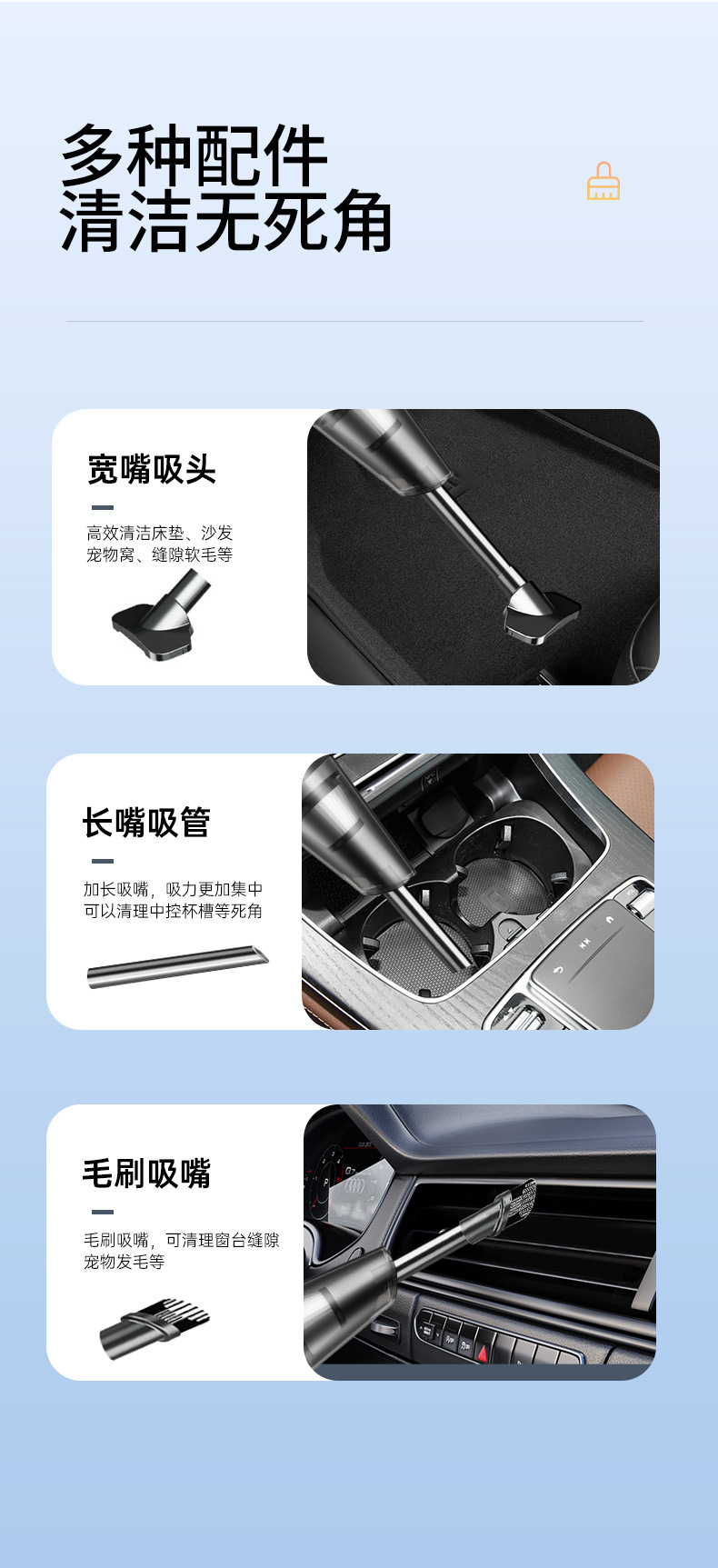 多种配件
清洁无死角

宽嘴吸头

高效清洁床垫、沙发
宠物窝、缝隙软毛等

长嘴吸管

加长吸嘴，吸力更加集中
可以清理中控杯槽等死角

毛刷吸嘴

毛刷吸嘴，可清理窗台缝隙
宠物发毛等