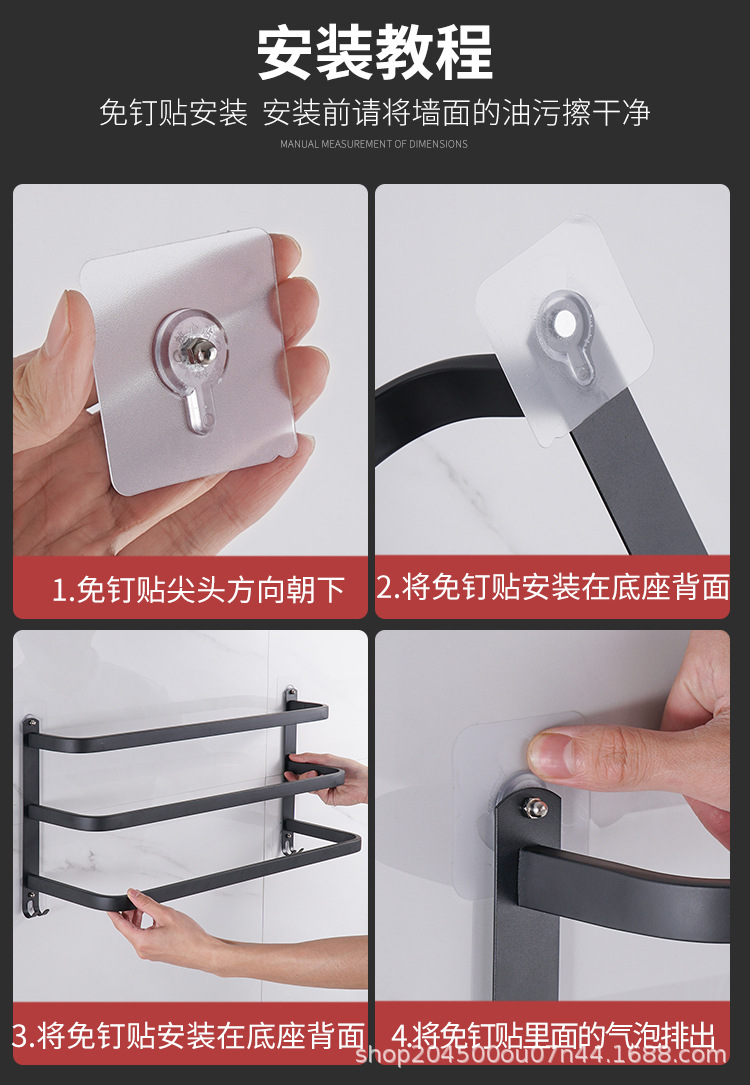 安装教程

免钉贴安装 安装前请将墙面的油污擦干净

MANUAL MEASUREMENT OF DIMENSIONS

1.免钉贴尖头方向朝下

2.将免钉贴安装在底座背面

3.将免钉贴安装在底座背面

4.将免钉贴里面的气泡排出

shop2045006u07n44.1688.com