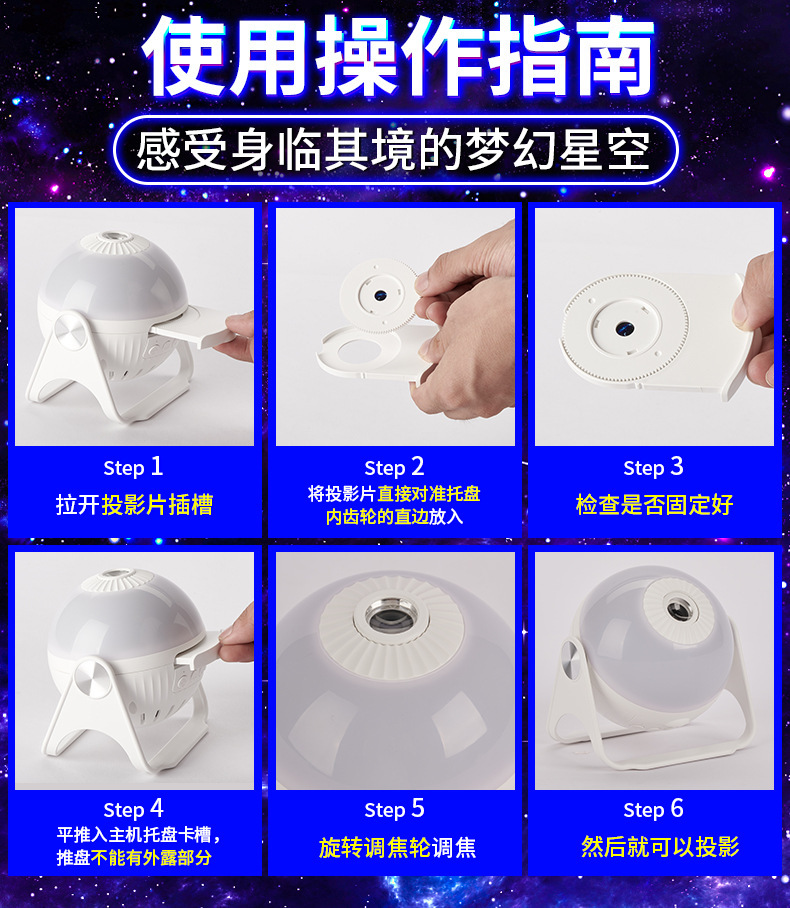 使用操作指南

感受身临其境的梦幻星空

Step 1
拉开投影片插槽

Step 2
将投影片直接对准托盘内齿轮的直边放入

Step 3
检查是否固定好

Step 4
平推入主机托盘卡槽，推盘不能有外露部分

Step 5
旋转调焦轮调焦

Step 6
然后就可以投影