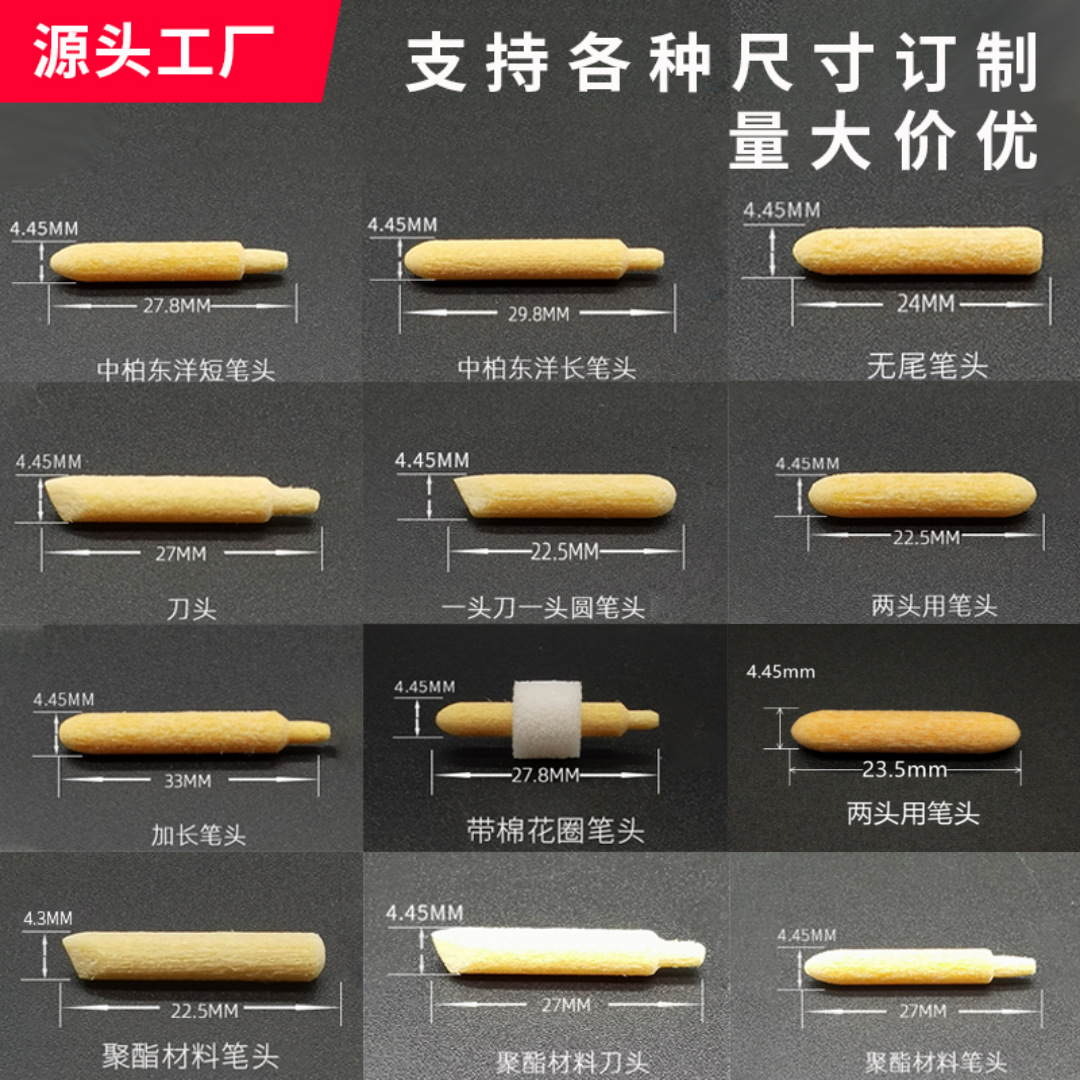 源头工厂

支持各种尺寸订制
量大价优

4.45MM
27.8MM
中柏东洋短笔头

4.45MM
29.8MM
中柏东洋长笔头

4.45MM
24MM
无尾笔头

4.45MM
27MM
刀头

4.45MM
22.5MM
一头刀一头圆笔头

4.45MM
22.5MM
两头用笔头

4.45MM
33MM
加长笔头

4.45MM
27.8MM
带棉花圈笔头

4.45mm
23.5mm
两头用笔头

4.3MM
22.5MM
聚酯材料笔头

4.45MM
27MM
聚酯材料刀头

4.45MM
27MM
聚酯材料笔头