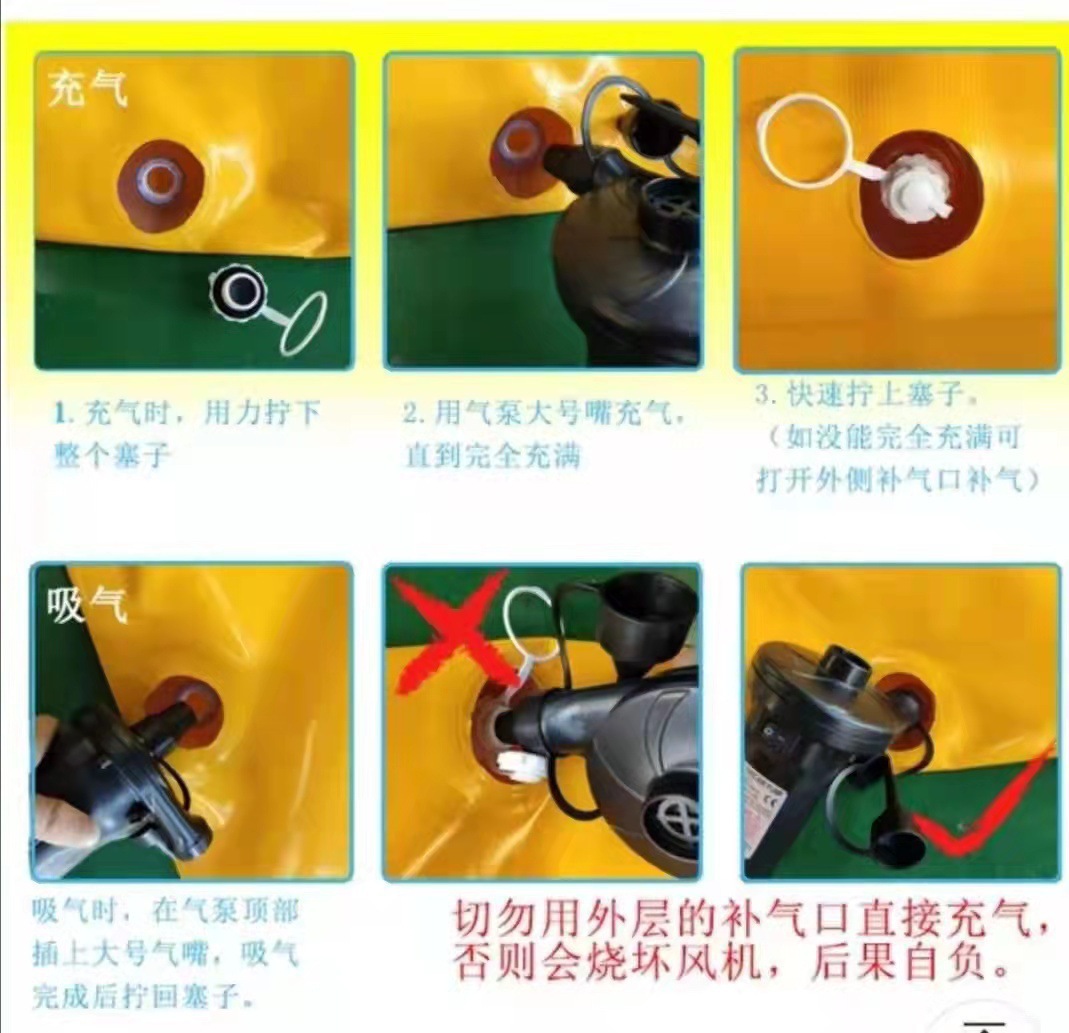 充气

1. 充气时，用力拧下整个塞子

2. 用气泵大号嘴充气，直到完全充满

3. 快速拧上塞子。（如没能完全充满可打开外侧补气口补气）

吸气

吸气时，在气泵顶部插上大号气嘴，吸气完成后拧回塞子。

切勿用外层的补气口直接充气，否则会烧坏风机，后果自负。