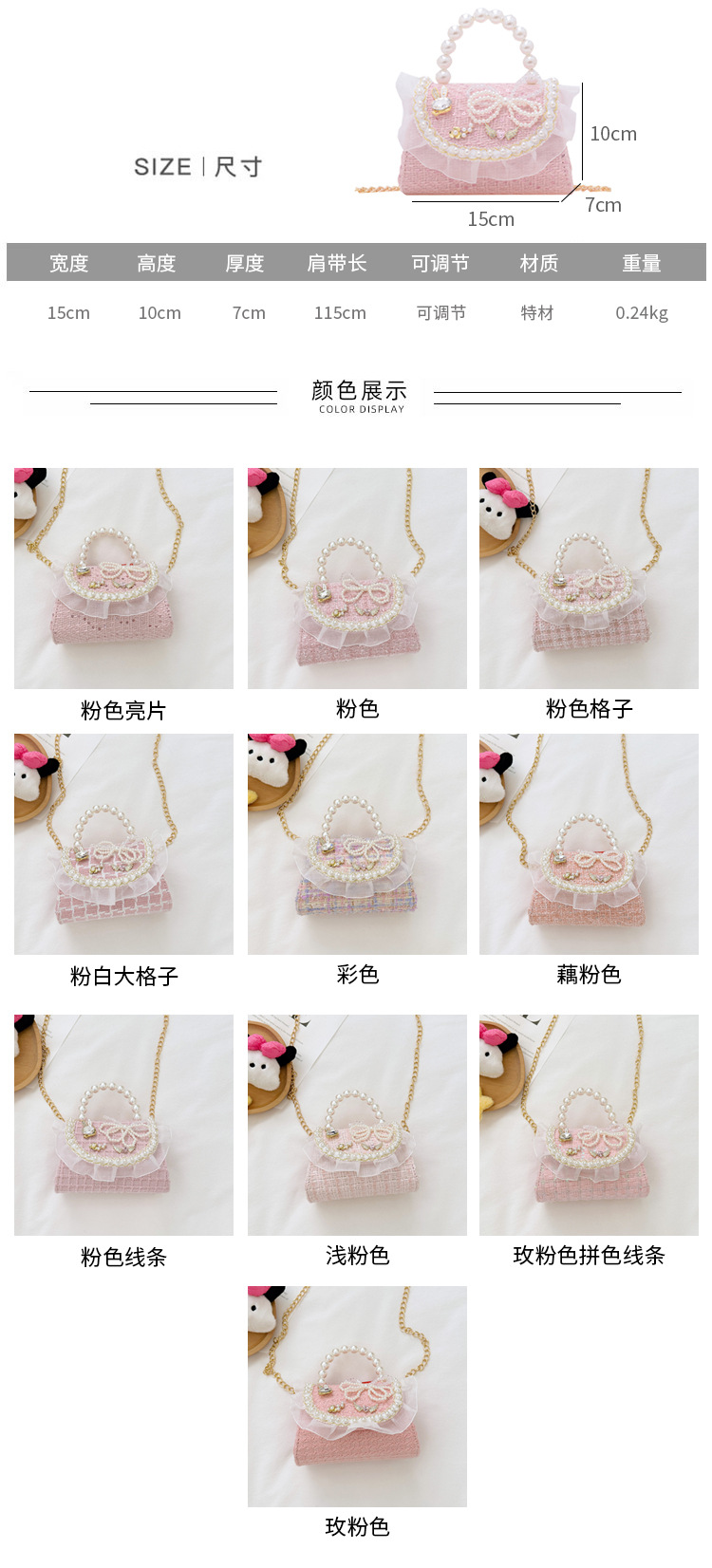 SIZE | 尺寸

10cm
7cm
15cm

| 宽度 | 高度 | 厚度 | 肩带长 | 可调节 | 材质 | 重量 |
|---|---|---|---|---|---|---|
| 15cm | 10cm | 7cm | 115cm | 可调节 | 特材 | 0.24kg |

颜色展示
COLOR DISPLAY

粉色亮片
粉色
粉色格子
粉白大格子
彩色
藕粉色
粉色线条
浅粉色
玫粉色拼色线条
玫粉色