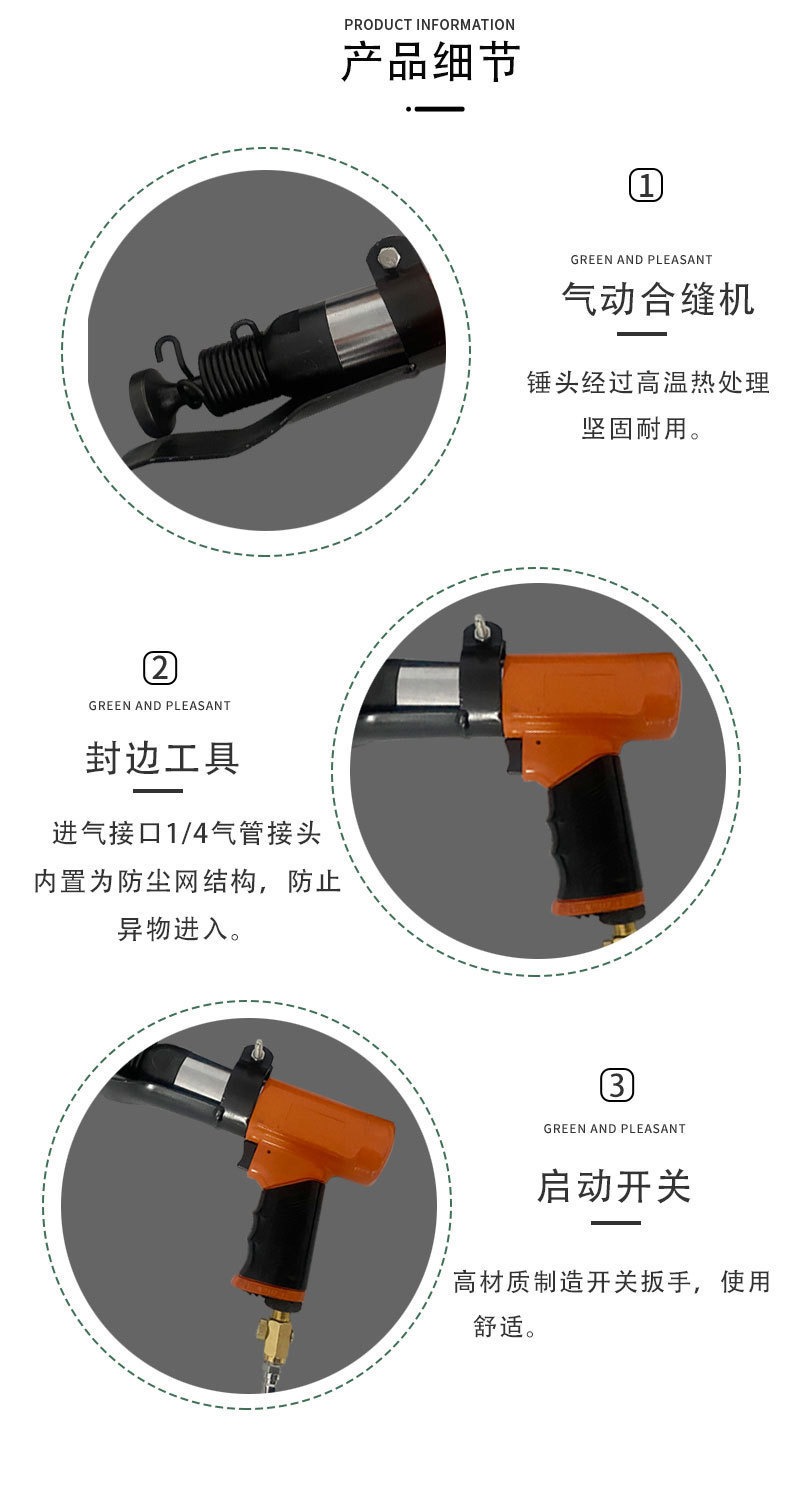 PRODUCT INFORMATION
产品细节

①
GREEN AND PLEASANT
气动合缝机
锤头经过高温热处理坚固耐用。

②
GREEN AND PLEASANT
封边工具
进气接口1/4气管接头内置为防尘网结构，防止异物进入。

③
GREEN AND PLEASANT
启动开关
高材质制造开关扳手，使用舒适。