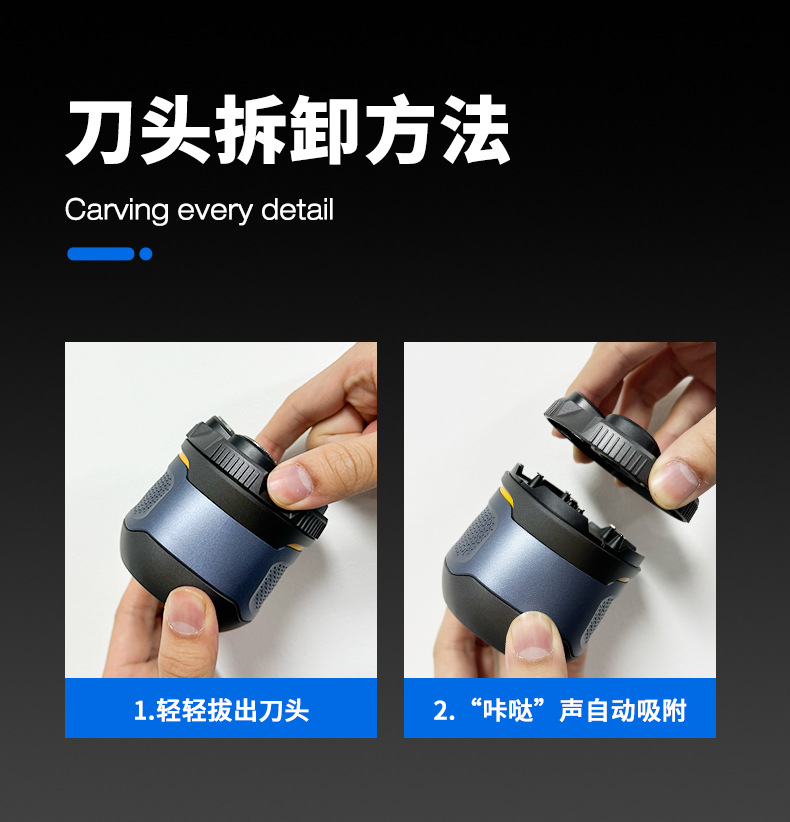 刀头拆卸方法

Carving every detail

1.轻轻拔出刀头

2.“咔哒”声自动吸附