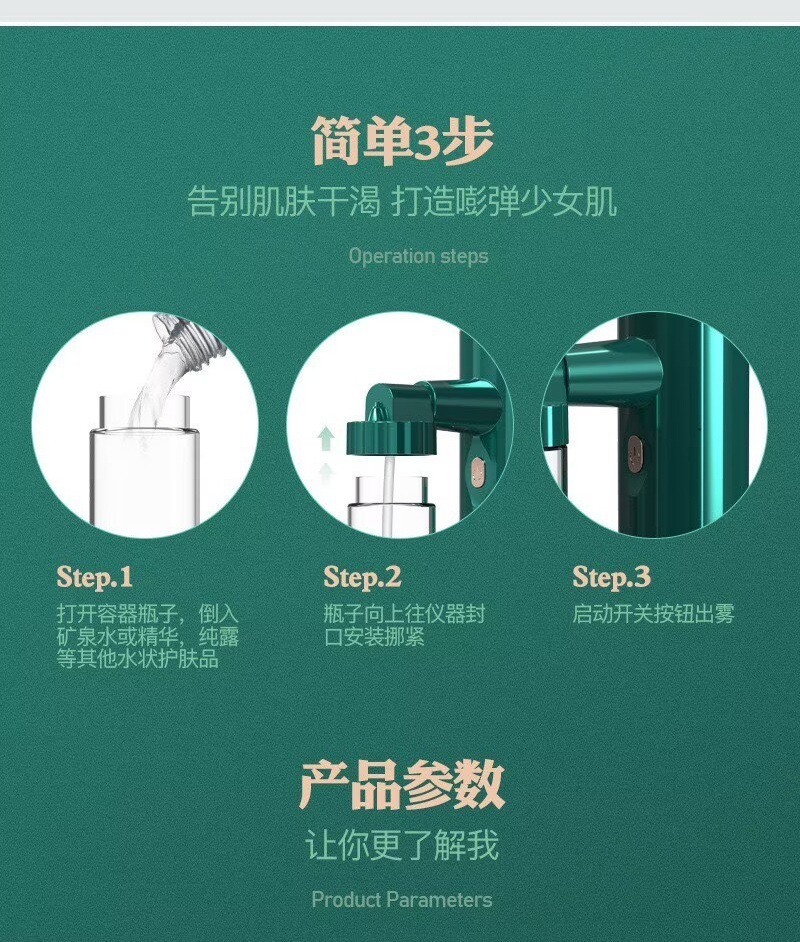 简单3步
告别肌肤干渴 打造嘭弹少女肌
Operation steps

Step.1
打开容器瓶子，倒入矿泉水或精华，纯露等其他水状护肤品

Step.2
瓶子向上往仪器封口安装挪紧

Step.3
启动开关按钮出雾

产品参数
让你更了解我
Product Parameters