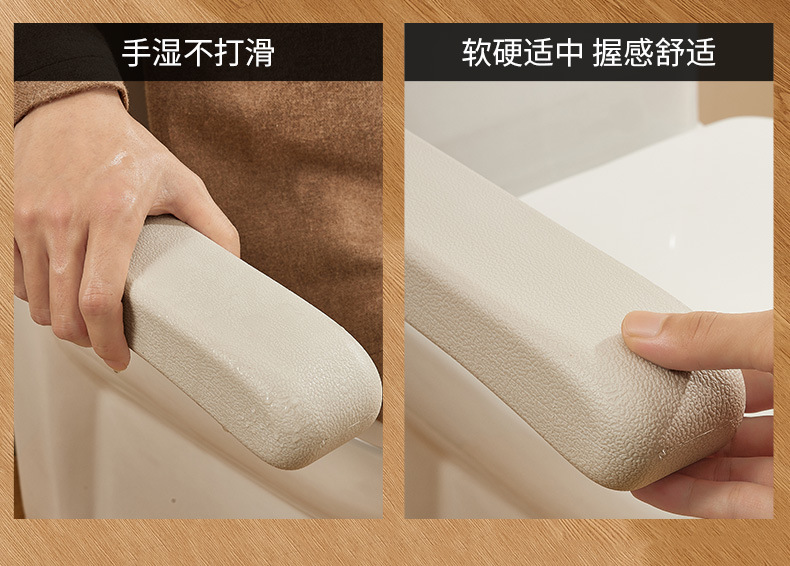 手湿不打滑

软硬适中 握感舒适