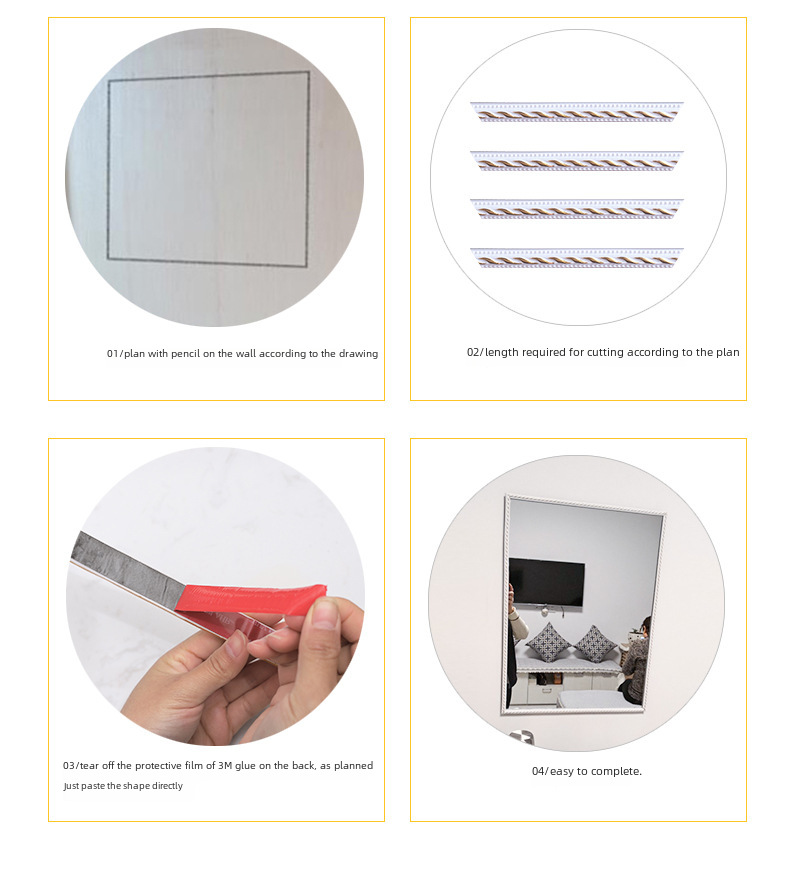 01/plan with pencil on the wall according to the drawing

02/length required for cutting according to the plan

03/tear off the protective film of 3M glue on the back, as planned
Just paste the shape directly

04/easy to complete.