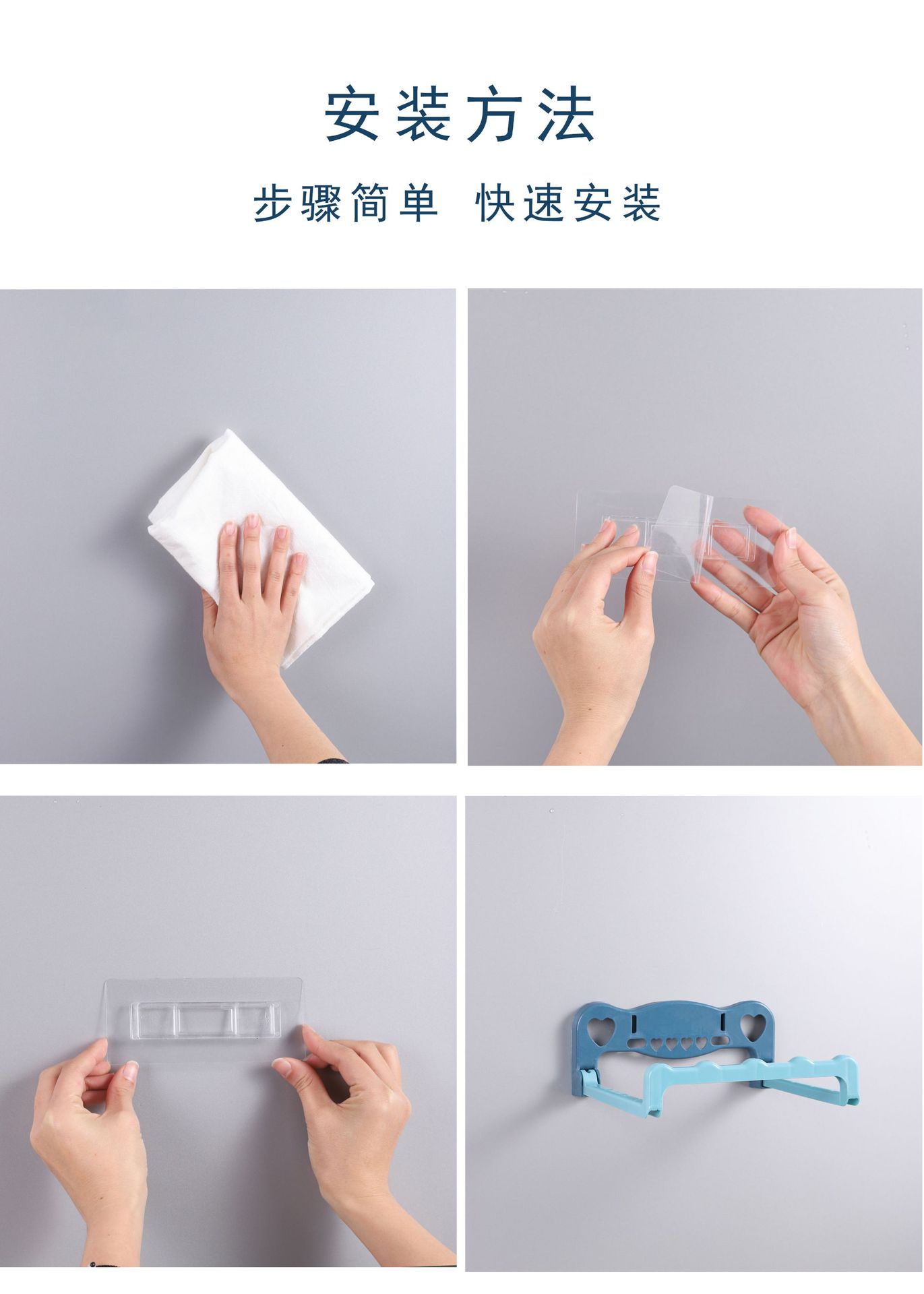 安装方法

步骤简单 快速安装