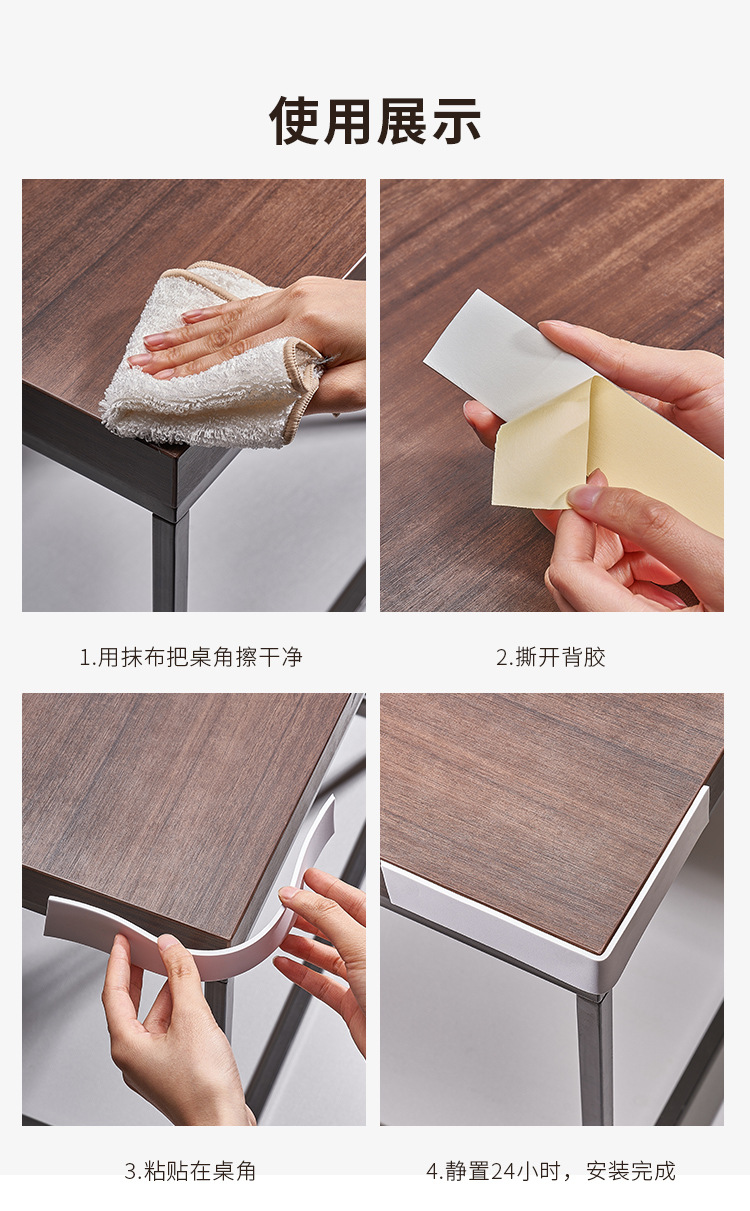 使用展示

1.用抹布把桌角擦干净

2.撕开背胶

3.粘贴在桌角

4.静置24小时，安装完成