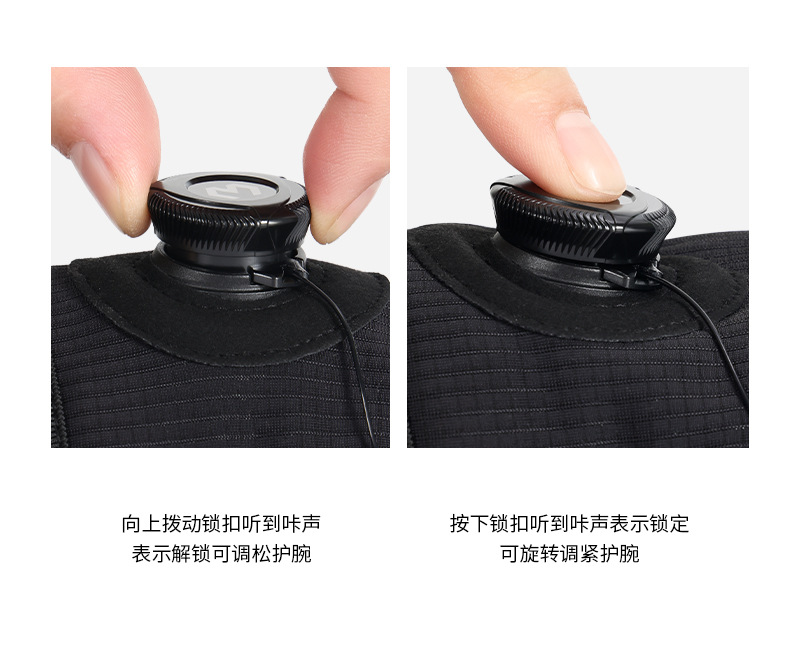 向上拨动锁扣听到咔声
表示解锁可调松护腕

按下锁扣听到咔声表示锁定
可旋转调紧护腕