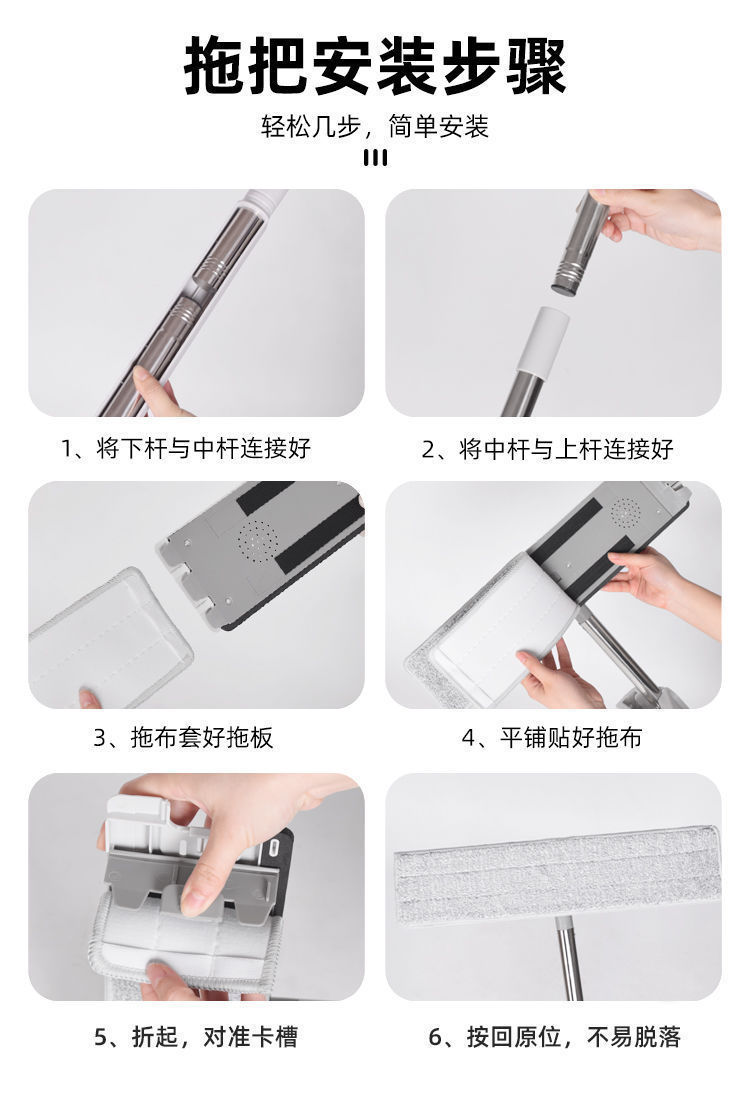 拖把安装步骤

轻松几步，简单安装

1、将下杆与中杆连接好

2、将中杆与上杆连接好

3、拖布套好拖板

4、平铺贴好拖布

5、折起，对准卡槽

6、按回原位，不易脱落