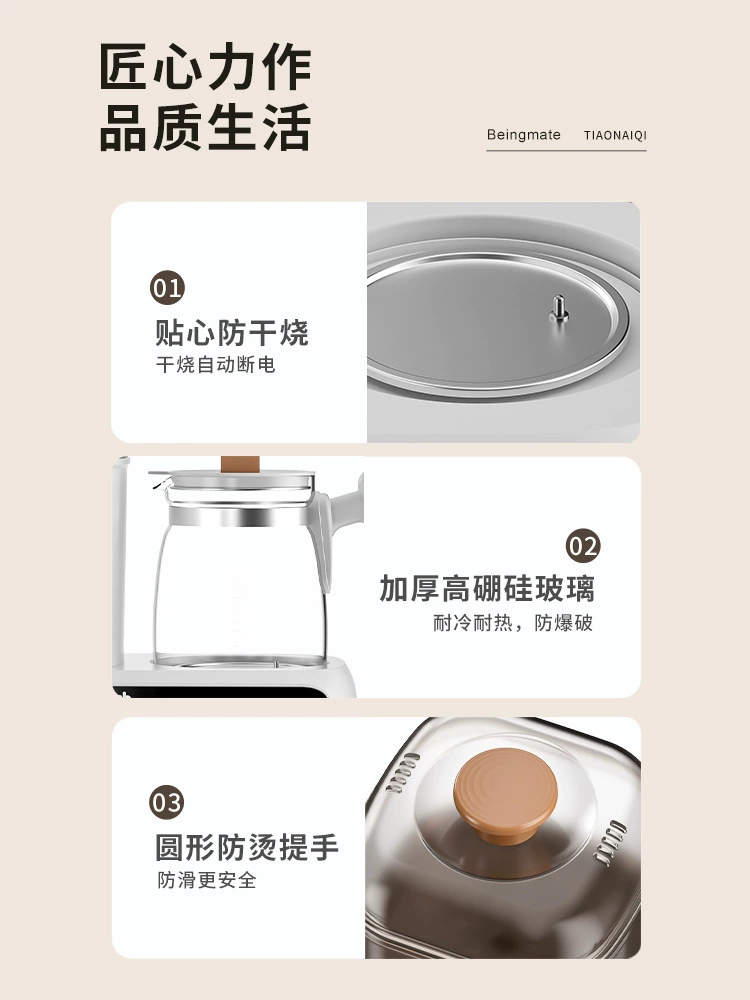 匠心力作
品质生活

Beingmate TIAONAIQI

01
贴心防干烧
干烧自动断电

02
加厚高硼硅玻璃
耐冷耐热，防爆破

03
圆形防烫提手
防滑更安全