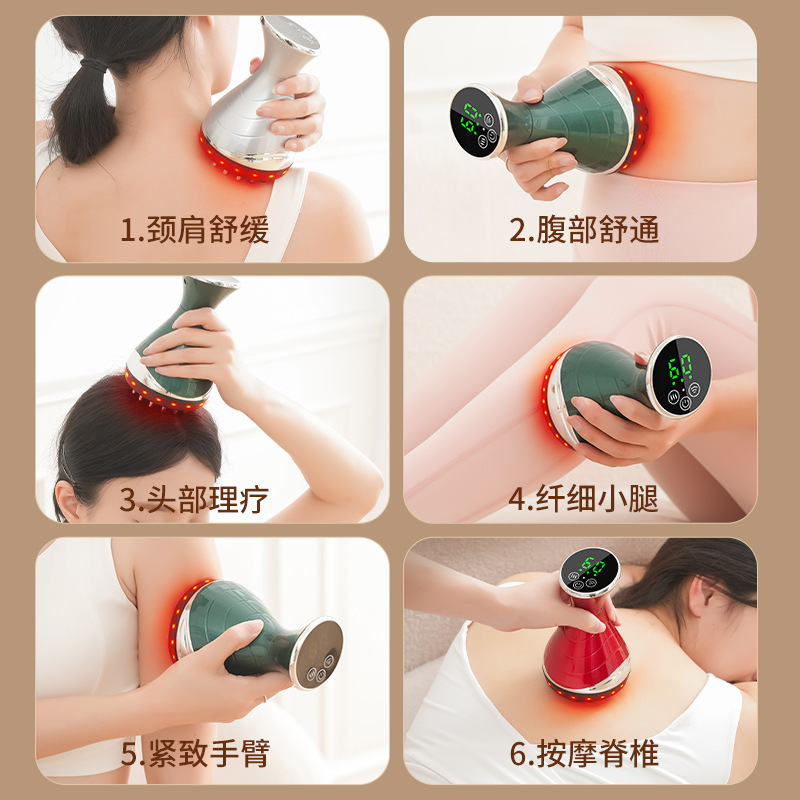 1.颈肩舒缓

2.腹部舒通

3.头部理疗

4.纤细小腿

5.紧致手臂

6.按摩脊椎