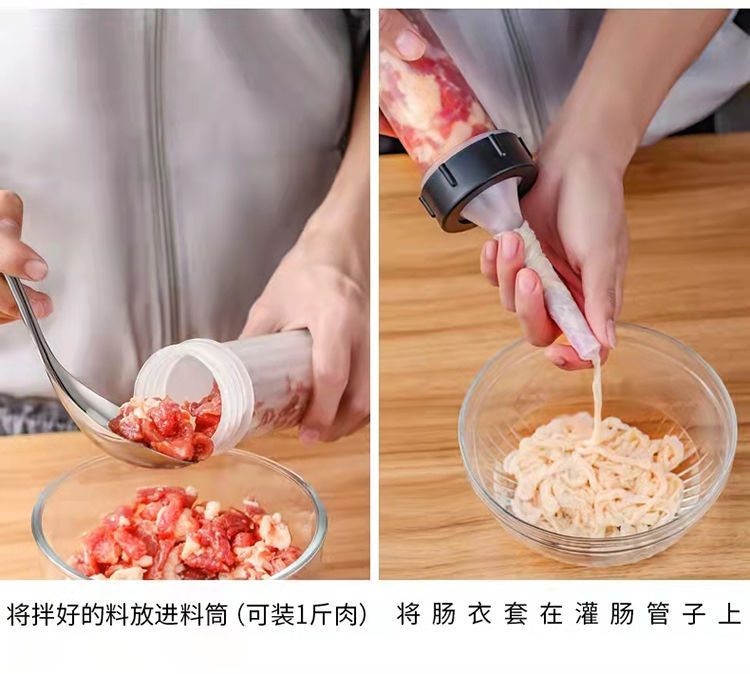 将拌好的料放进料筒（可装1斤肉）

将肠衣套在灌肠管子上