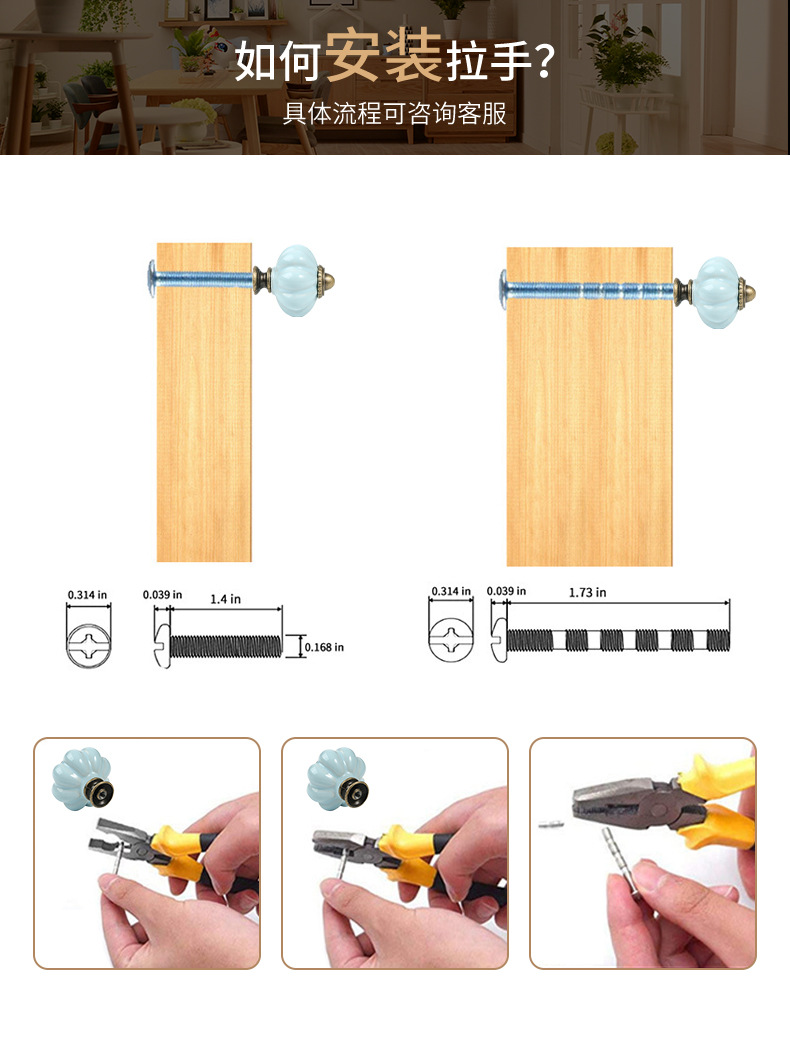 如何安装拉手?
具体流程可咨询客服

0.314 in
0.039 in
1.4 in
0.168 in

0.314 in
0.039 in
1.73 in