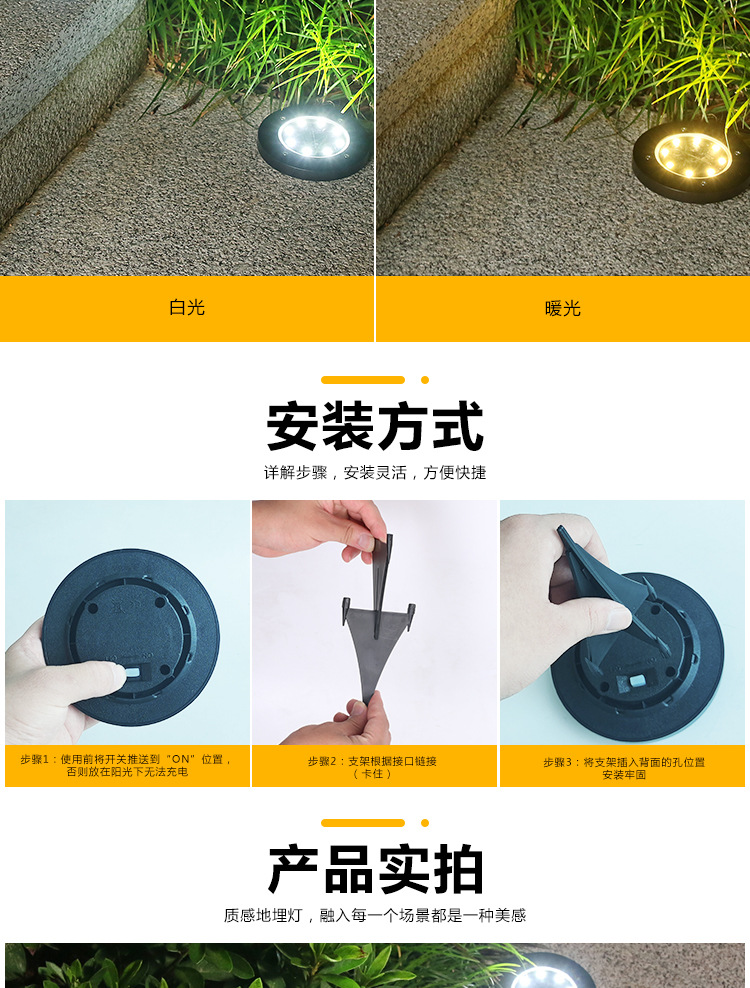 白光

暖光

安装方式

详解步骤，安装灵活，方便快捷

步骤1：使用前将开关推送到“ON”位置，否则放在阳光下无法充电

步骤2：支架根据接口链接（卡住）

步骤3：将支架插入背面的孔位置安装牢固

产品实拍

质感地埋灯，融入每一个场景都是一种美感