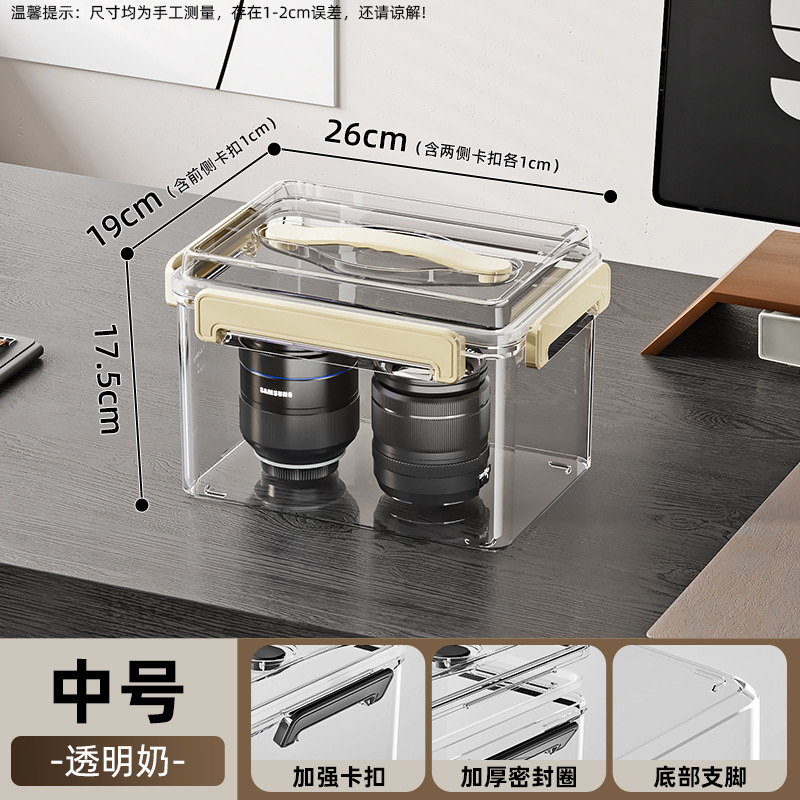 温馨提示：尺寸均为手工测量，存在1-2cm误差，还请谅解！

26cm（含两侧卡扣各1cm）

19cm（含前侧卡扣1cm）

17.5cm

SAMSUNG

中号

-透明奶-

加强卡扣

加厚密封圈

底部支脚