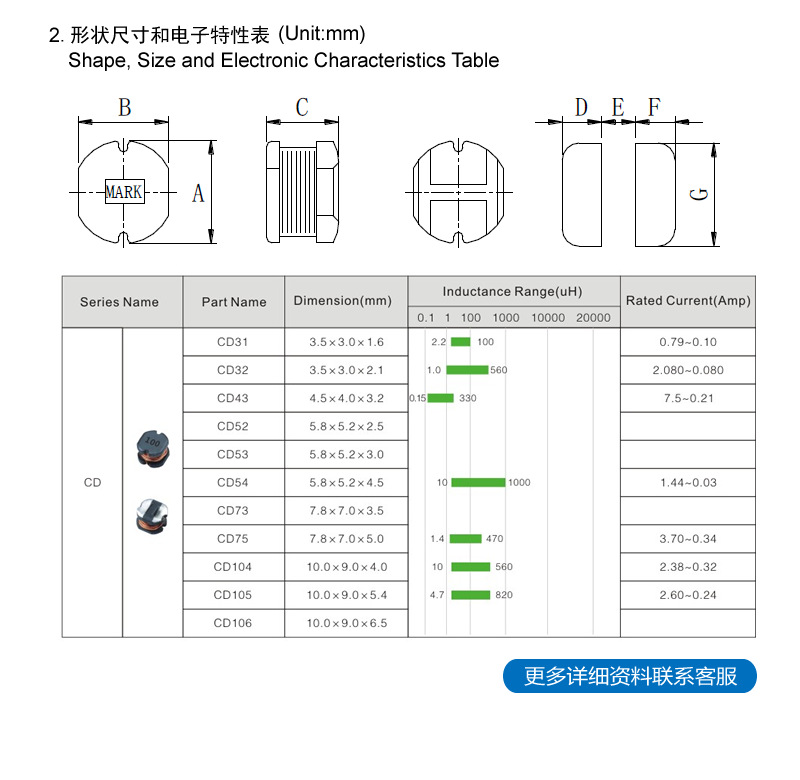 2. 形状尺寸和电子特性表 (Unit:mm)
Shape, Size and Electronic Characteristics Table

B
MARK
A
C
D E F
G

| Series Name | | Part Name | Dimension(mm) | Inductance Range(uH) 0.1 1 100 1000 10000 20000 | Rated Current(Amp) |
|---|---|---|---|---|---|
| CD | 100 | CD31 | 3.5×3.0×1.6 | 2.2 100 | 0.79~0.10 |
| | | CD32 | 3.5×3.0×2.1 | 1.0 560 | 2.080~0.080 |
| | | CD43 | 4.5×4.0×3.2 | 0.15 330 | 7.5~0.21 |
| | | CD52 | 5.8×5.2×2.5 | | |
| | | CD53 | 5.8×5.2×3.0 | | |
| | | CD54 | 5.8×5.2×4.5 | 10 1000 | 1.44~0.03 |
| | | CD73 | 7.8×7.0×3.5 | | |
| | | CD75 | 7.8×7.0×5.0 | 1.4 470 | 3.70~0.34 |
| | | CD104 | 10.0×9.0×4.0 | 10 560 | 2.38~0.32 |
| | | CD105 | 10.0×9.0×5.4 | 4.7 820 | 2.60~0.24 |
| | | CD106 | 10.0×9.0×6.5 | | |

更多详细资料联系客服