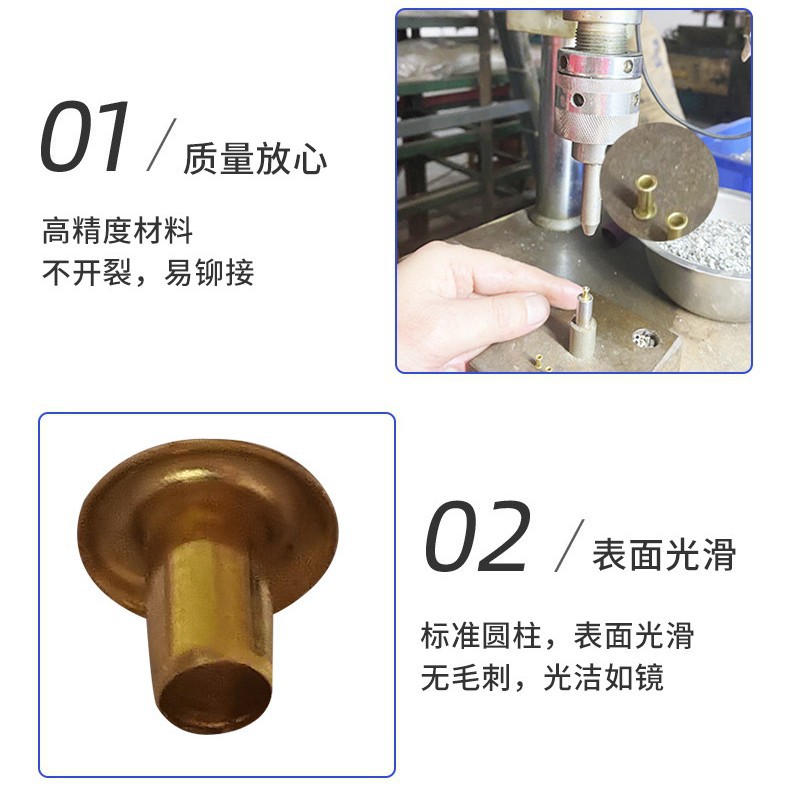 01 / 质量放心

高精度材料
不开裂，易铆接

02 / 表面光滑

标准圆柱，表面光滑
无毛刺，光洁如镜