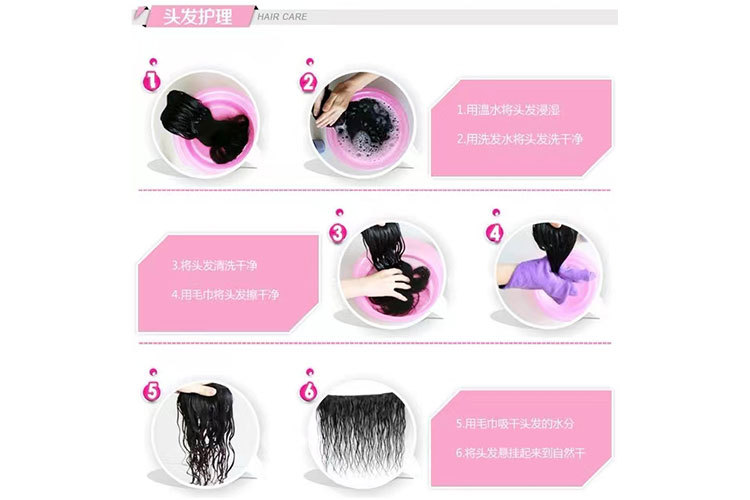 头发护理 HAIR CARE

1

2

1.用温水将头发浸湿

2.用洗发水将头发洗干净

3.将头发清洗干净

4.用毛巾将头发擦干净

3

4

5

6

5.用毛巾吸干头发的水分

6.将头发悬挂起来到自然干