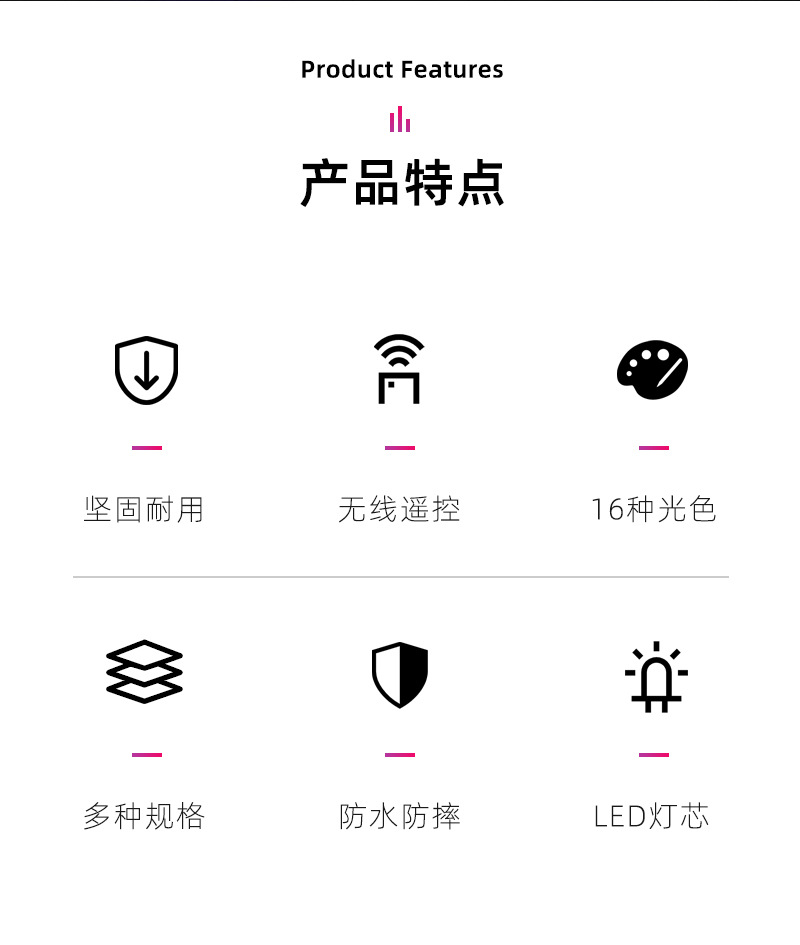 Product Features

产品特点

坚固耐用

无线遥控

16种光色

多种规格

防水防摔

LED灯芯