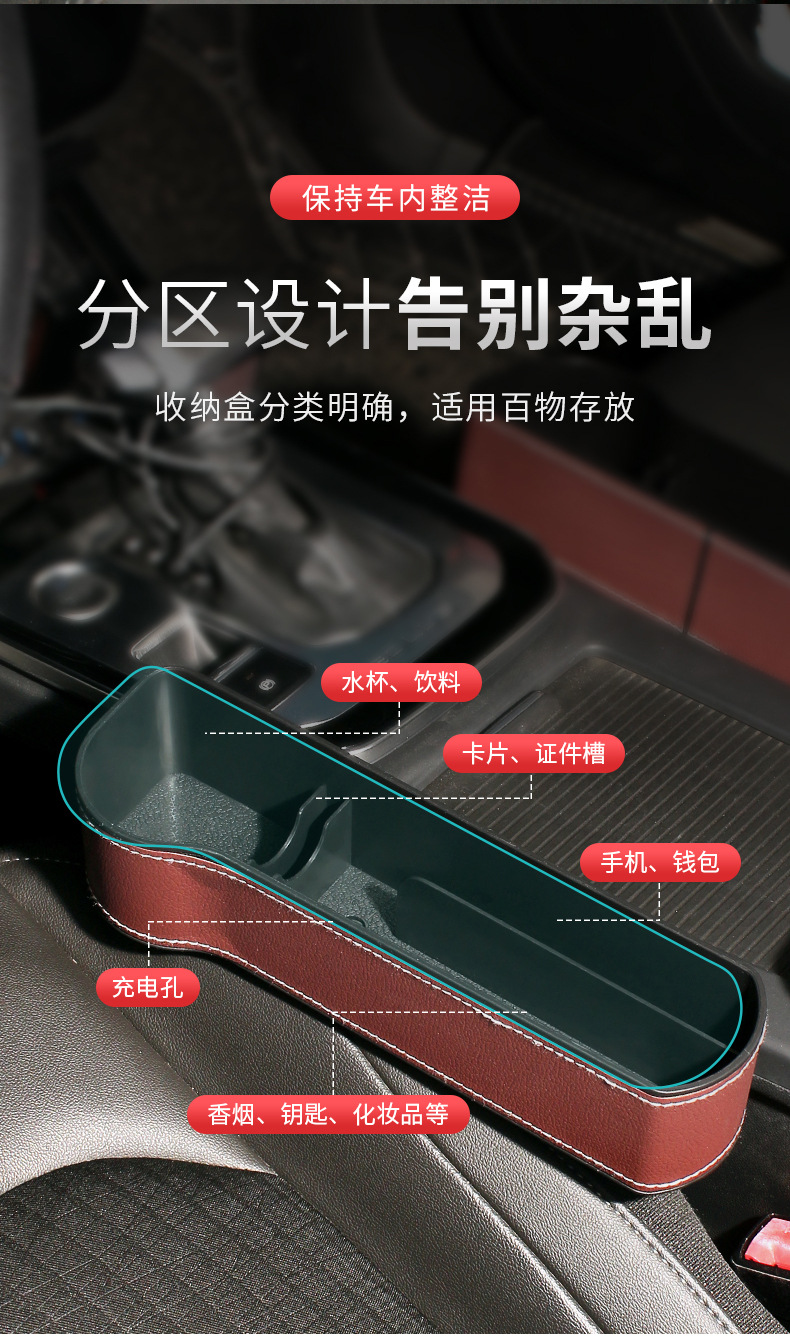 保持车内整洁

分区设计告别杂乱

收纳盒分类明确，适用百物存放

水杯、饮料

卡片、证件槽

手机、钱包

充电孔

香烟、钥匙、化妆品等