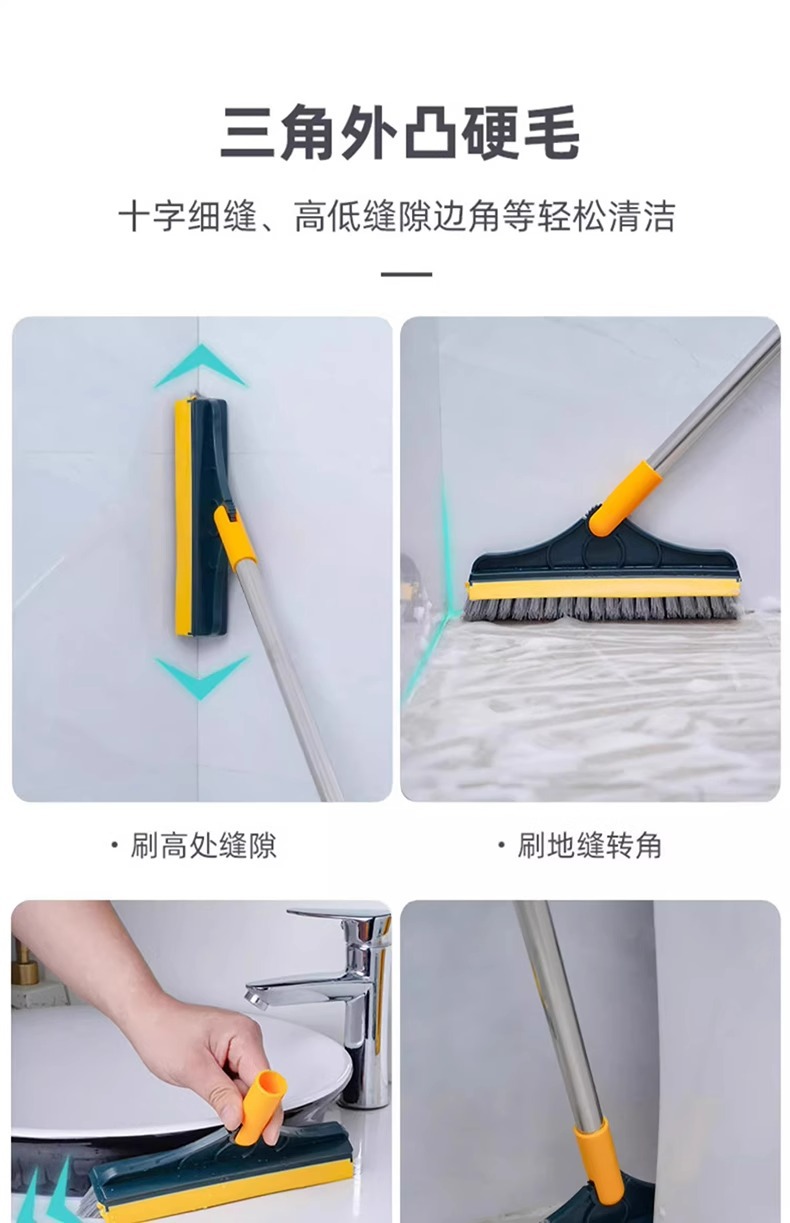 三角外凸硬毛

十字细缝、高低缝隙边角等轻松清洁

· 刷高处缝隙

· 刷地缝转角