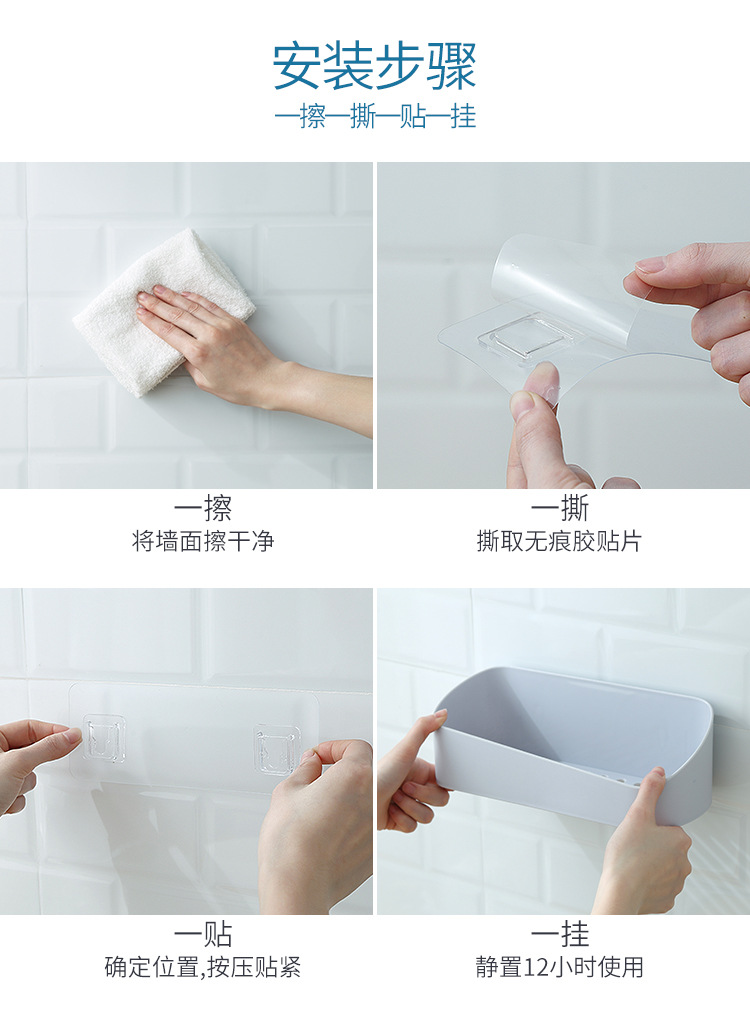 安装步骤
一擦一撕一贴一挂

一擦
将墙面擦干净

一撕
撕取无痕胶贴片

一贴
确定位置,按压贴紧

一挂
静置12小时使用