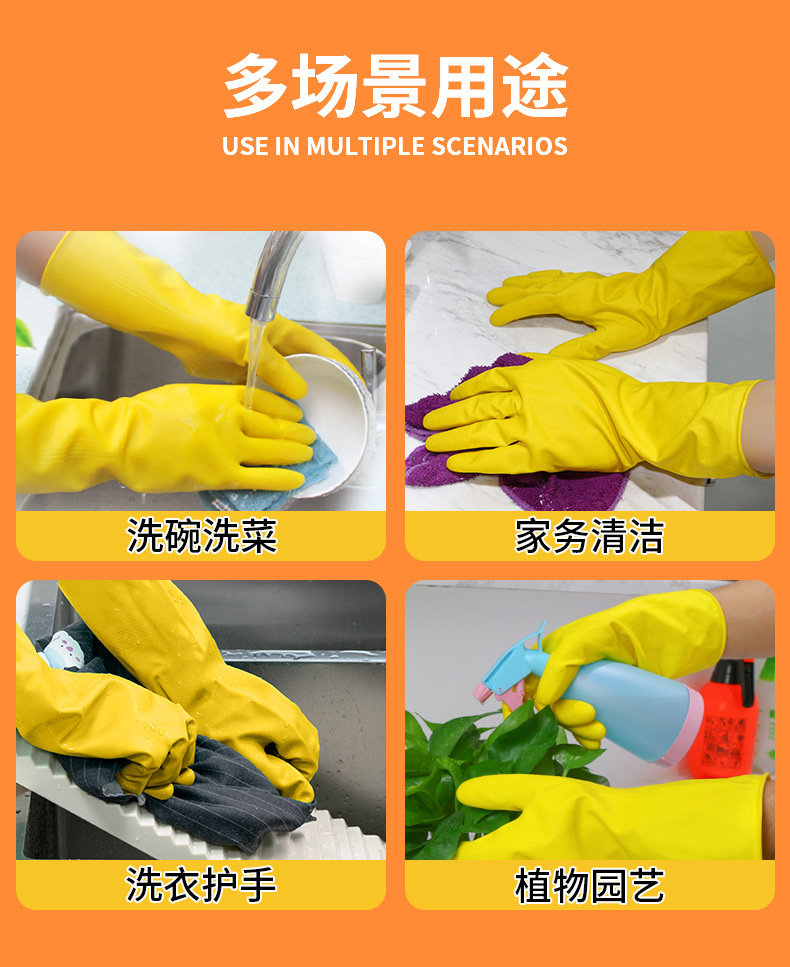 多场景用途
USE IN MULTIPLE SCENARIOS

洗碗洗菜

家务清洁

洗衣护手

植物园艺