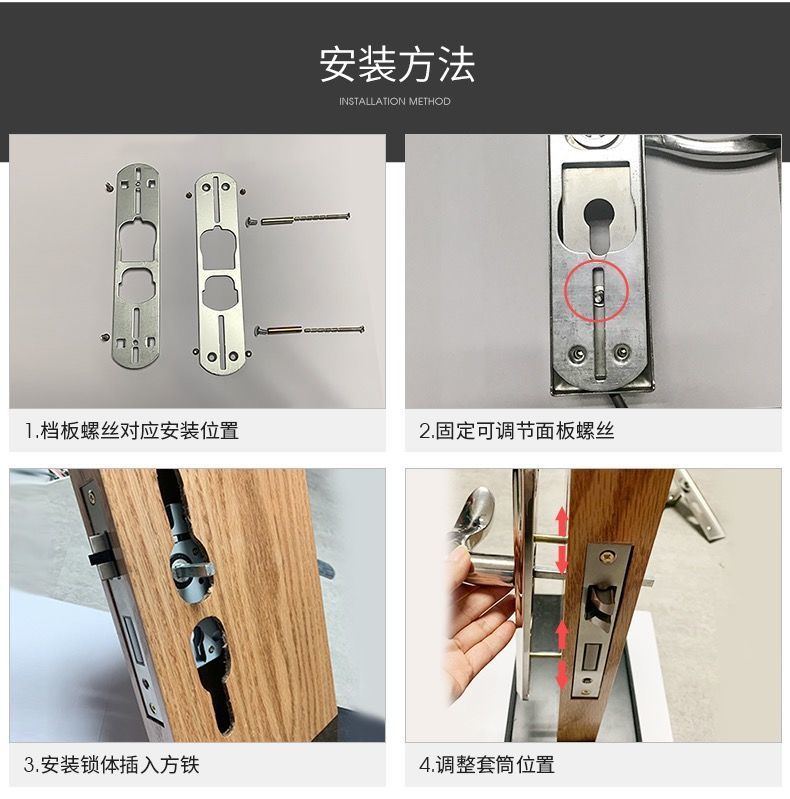 安装方法

INSTALLATION METHOD

1.档板螺丝对应安装位置

2.固定可调节面板螺丝

3.安装锁体插入方铁

4.调整套筒位置