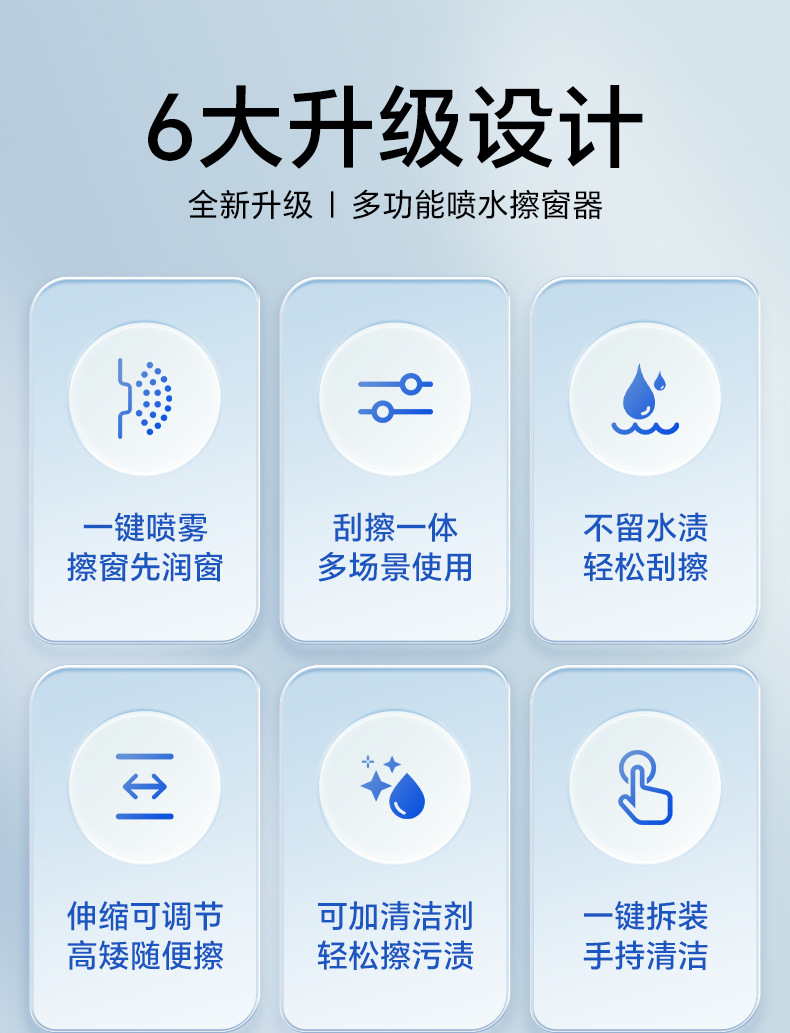 6大升级设计

全新升级 | 多功能喷水擦窗器

一键喷雾
擦窗先润窗

刮擦一体
多场景使用

不留水渍
轻松刮擦

伸缩可调节
高矮随便擦

可加清洁剂
轻松擦污渍

一键拆装
手持清洁