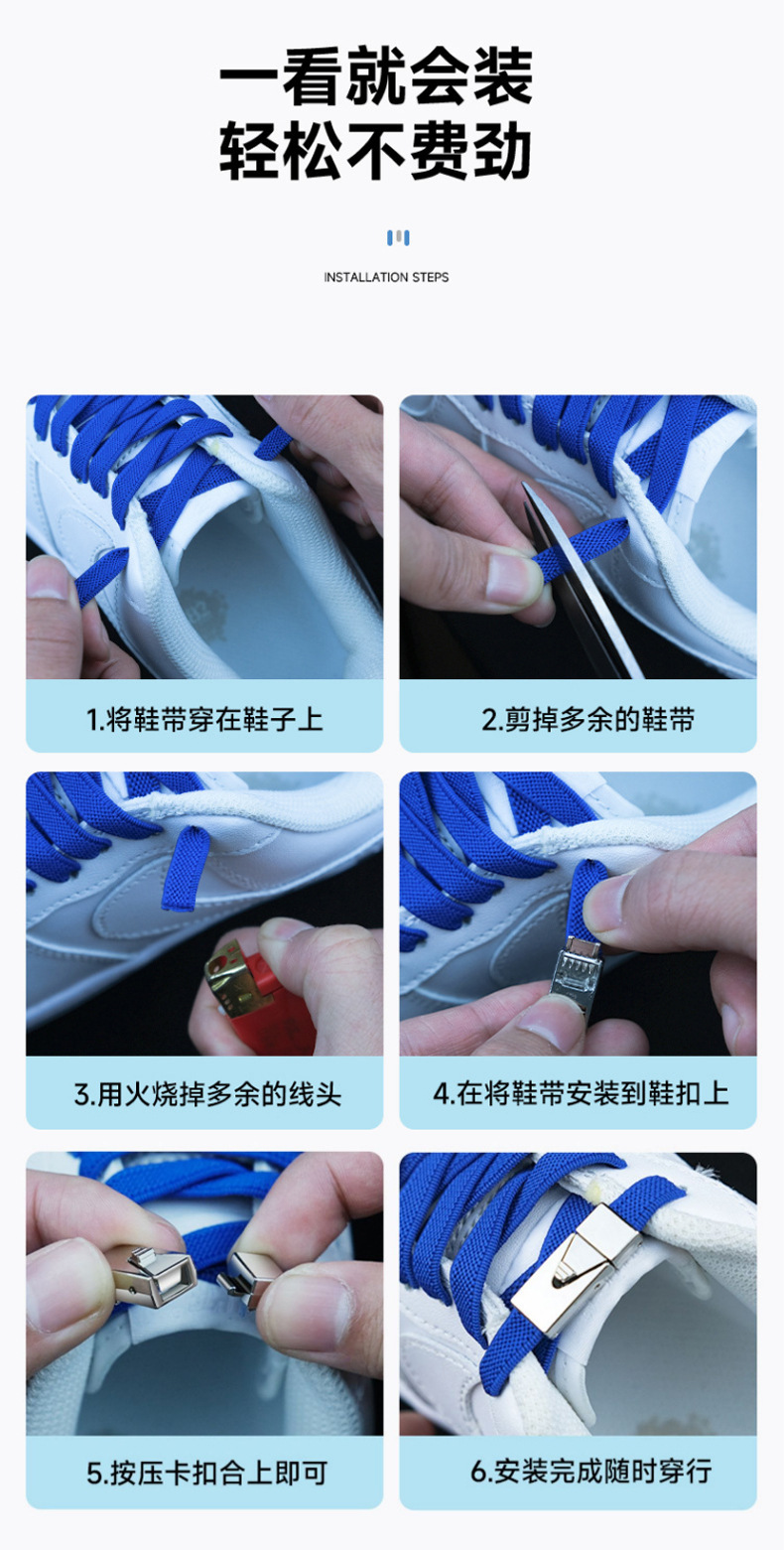 一看就会装
轻松不费劲

INSTALLATION STEPS

1.将鞋带穿在鞋子上

2.剪掉多余的鞋带

3.用火烧掉多余的线头

4.在将鞋带安装到鞋扣上

5.按压卡扣合上即可

6.安装完成随时穿行